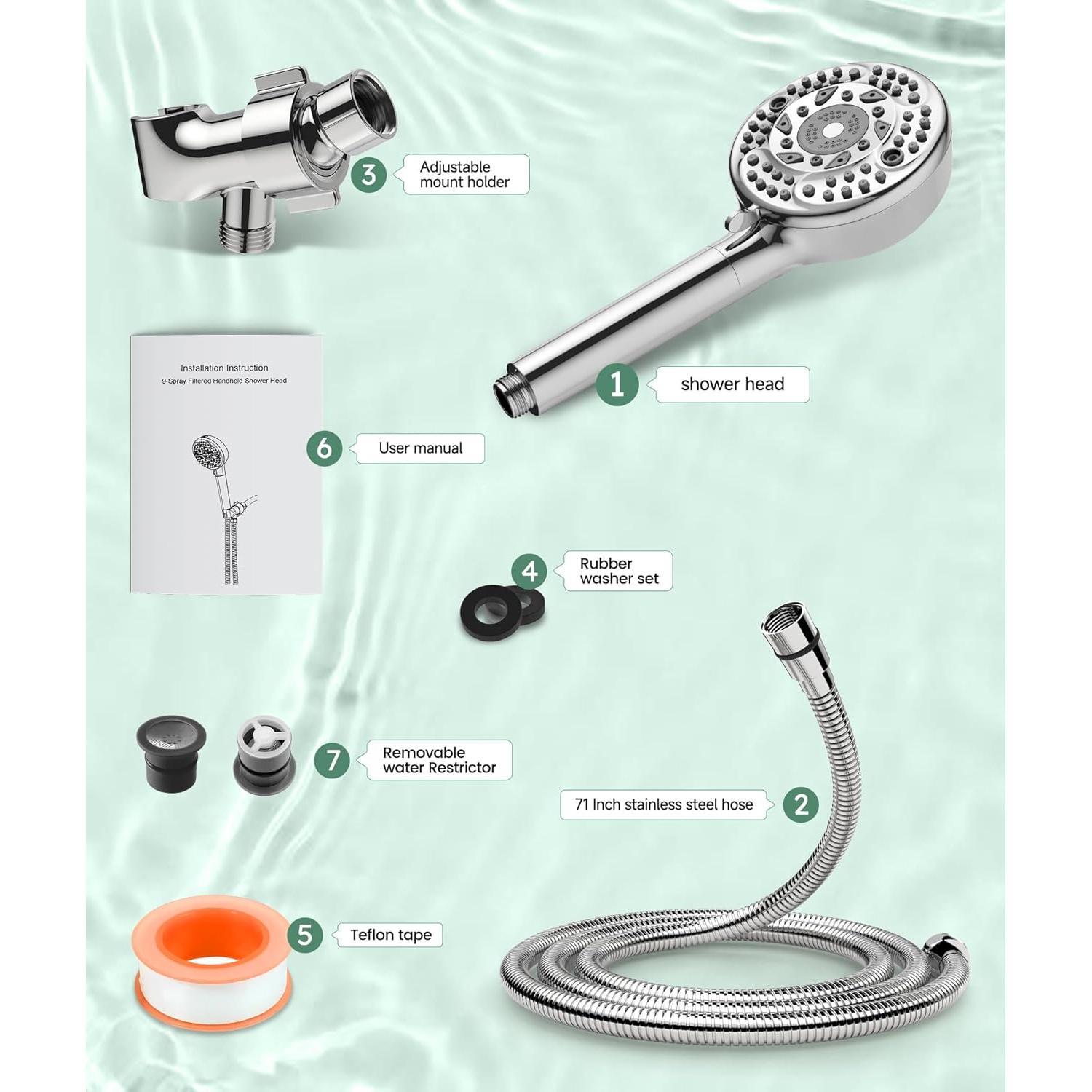 3 Adjustable mount holder

Installation Instruction
9-Spray Filtered Handheld Shower Head

1 shower head

6 User manual

4 Rubber washer set

7 Removable water Restrictor

71 Inch stainless steel hose 2

5 Teflon tape