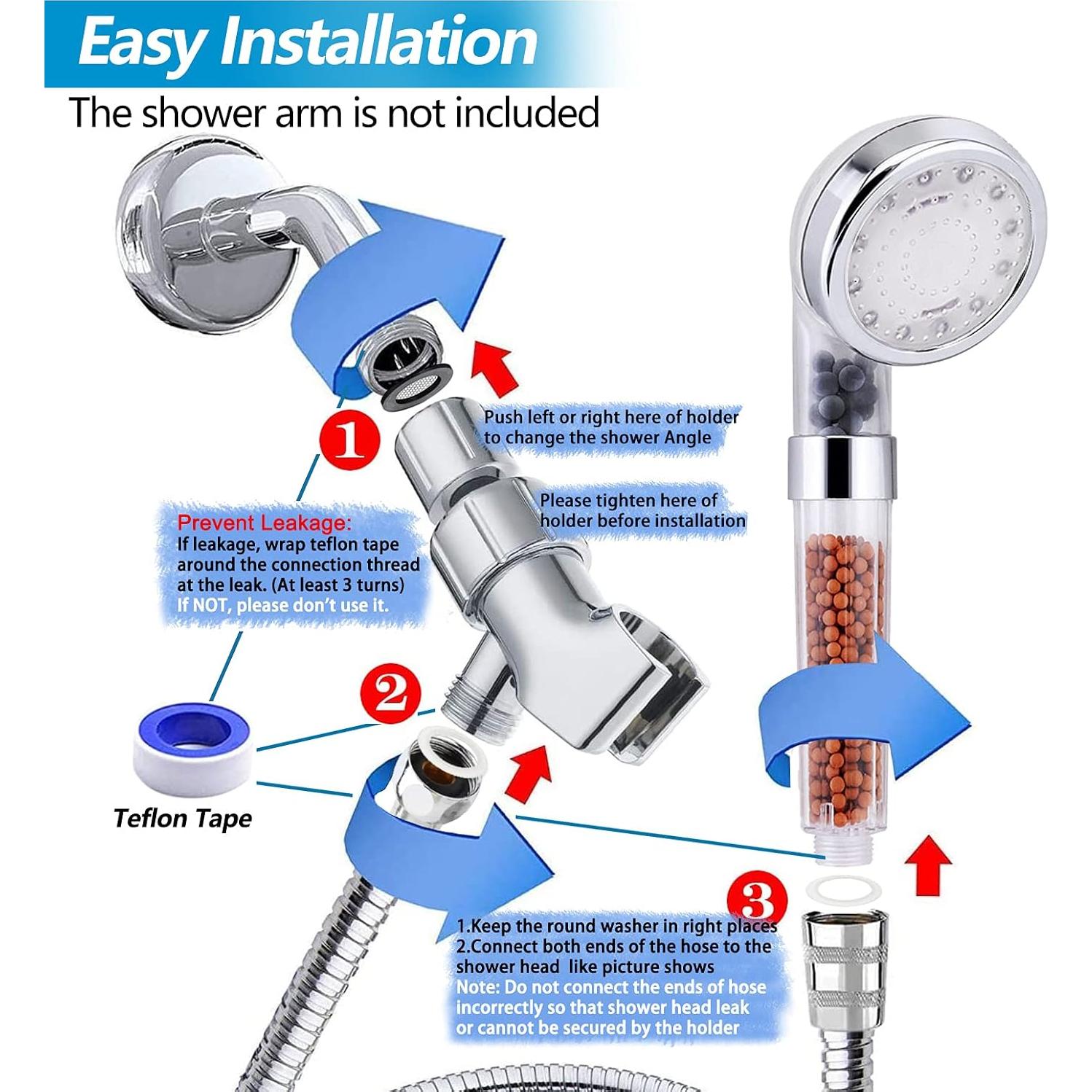 Easy Installation

The shower arm is not included

1

Push left or right here of holder to change the shower Angle

Please tighten here of holder before installation

Prevent Leakage:
If leakage, wrap teflon tape around the connection thread at the leak. (At least 3 turns)
If NOT, please don't use it.

2

Teflon Tape

3

1.Keep the round washer in right places
2.Connect both ends of the hose to the shower head like picture shows
Note: Do not connect the ends of hose incorrectly so that shower head leak or cannot be secured by the holder