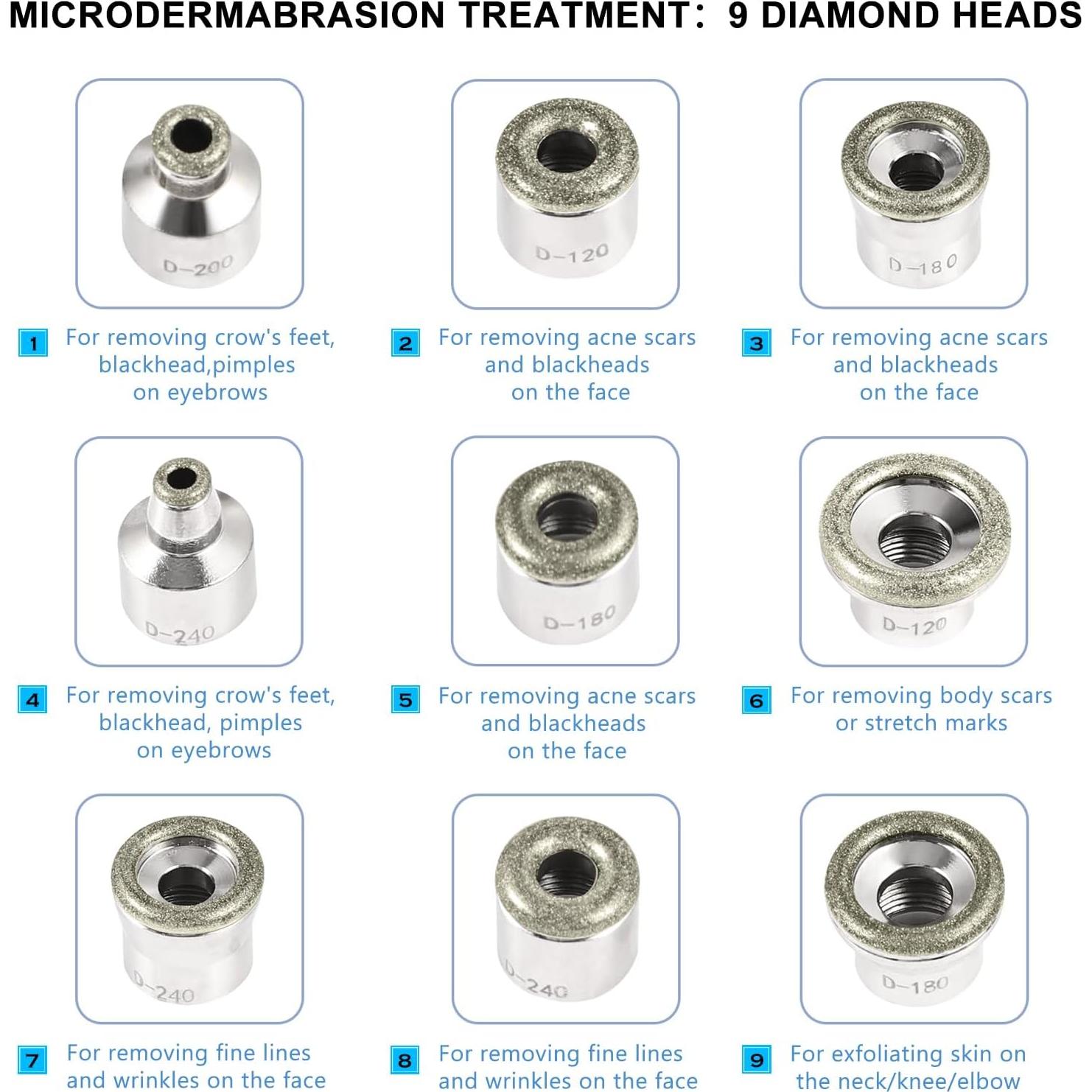 MICRODERMABRASION TREATMENT: 9 DIAMOND HEADS

D-200

1 For removing crow's feet, blackhead,pimples on eyebrows

D-120

2 For removing acne scars and blackheads on the face

D-180

3 For removing acne scars and blackheads on the face

D-240

4 For removing crow's feet, blackhead, pimples on eyebrows

D-180

5 For removing acne scars and blackheads on the face

D-120

6 For removing body scars or stretch marks

D-240

7 For removing fine lines and wrinkles on the face

D-240

8 For removing fine lines and wrinkles on the face

D-180

9 For exfoliating skin on the neck/knee/elbow