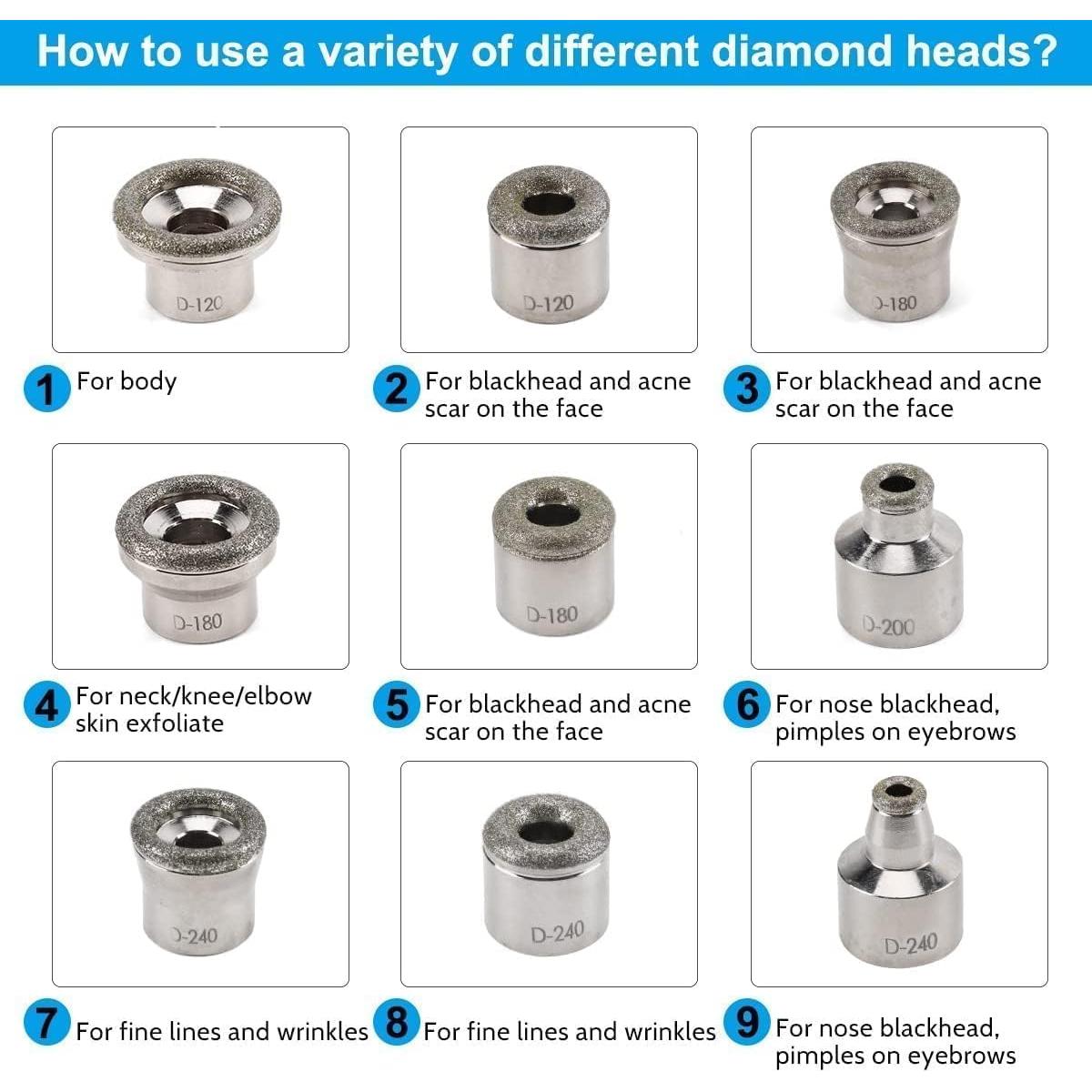 How to use a variety of different diamond heads?

D-120

1 For body

D-120

2 For blackhead and acne scar on the face

D-180

3 For blackhead and acne scar on the face

D-180

4 For neck/knee/elbow skin exfoliate

D-180

5 For blackhead and acne scar on the face

D-200

6 For nose blackhead, pimples on eyebrows

D-240

7 For fine lines and wrinkles

D-240

8 For fine lines and wrinkles

D-240

9 For nose blackhead, pimples on eyebrows