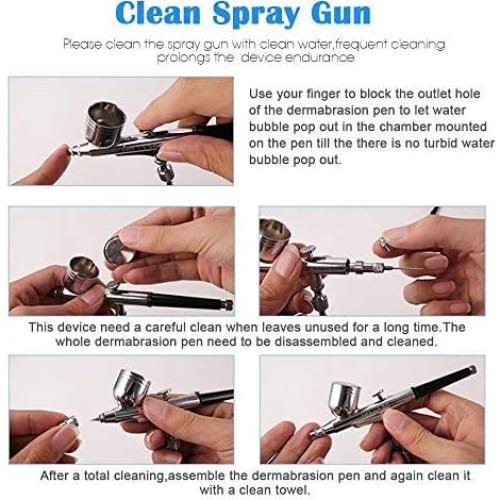 Clean Spray Gun

Please clean the spray gun with clean water,frequent cleaning prolongs the  device endurance

Use your finger to block the outlet hole of the dermabrasion pen to let water bubble pop out in the chamber mounted on the pen till the there is no turbid water bubble pop out.

This device need a careful clean when leaves unused for a long time.The whole dermabrasion pen need to be disassembled and cleaned.

After a total cleaning,assemble the dermabrasion pen and again clean it with a clean towel.