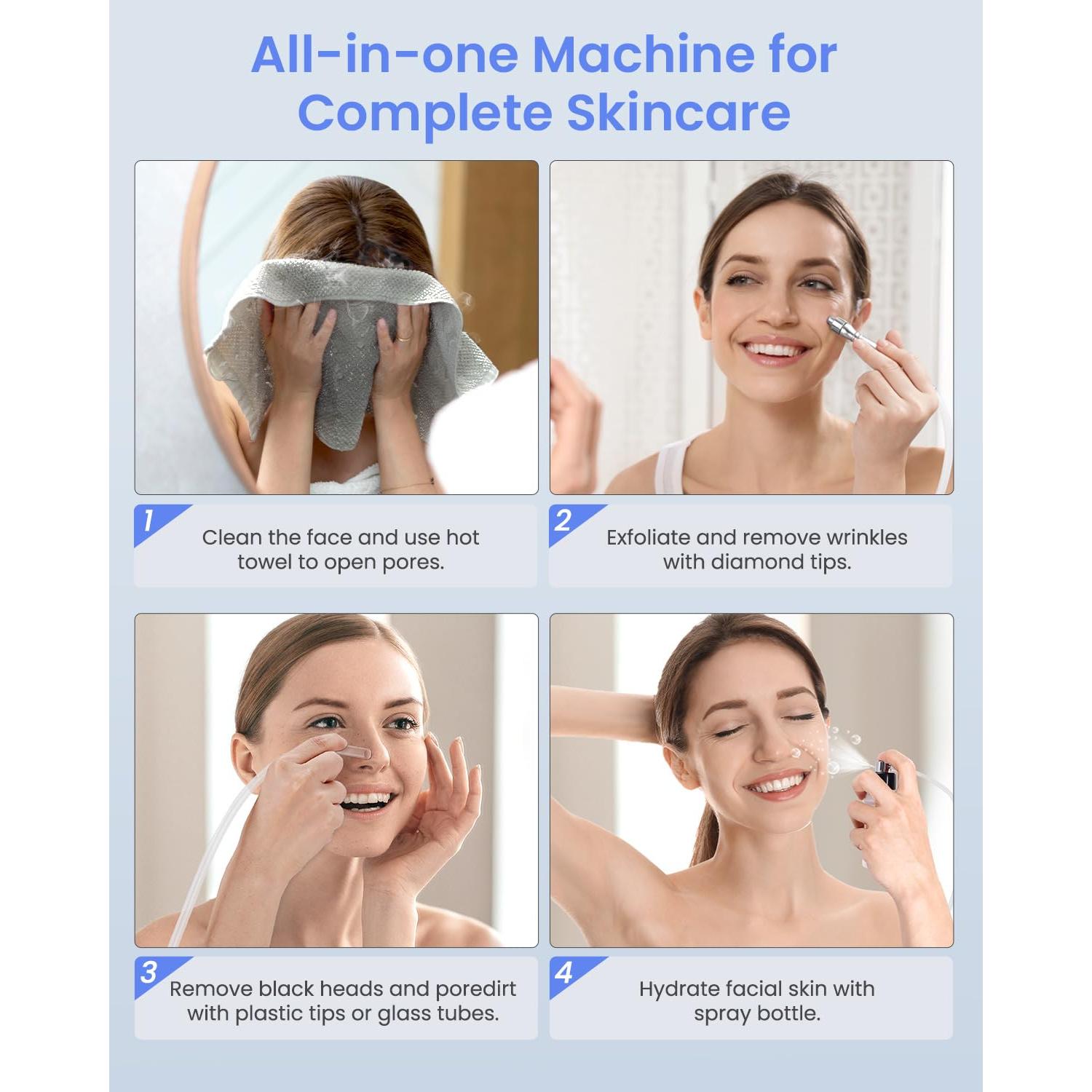 All-in-one Machine for Complete Skincare

1
Clean the face and use hot towel to open pores.

2
Exfoliate and remove wrinkles with diamond tips.

3
Remove black heads and poredirt with plastic tips or glass tubes.

4
Hydrate facial skin with spray bottle.