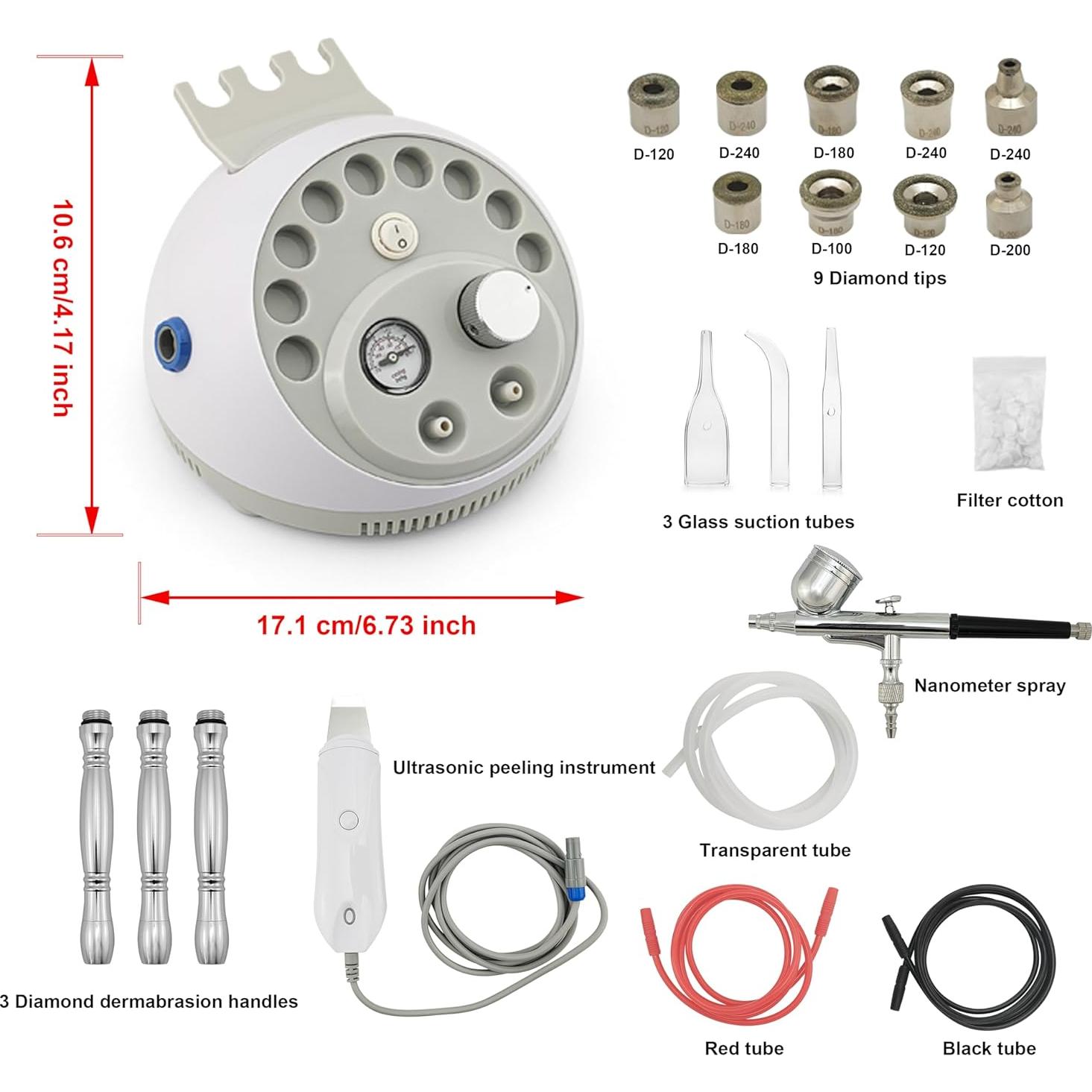 10.6 cm/4.17 inch

17.1 cm/6.73 inch

D-120 D-240 D-180 D-240 D-240

D-180 D-100 D-120 D-200

9 Diamond tips

3 Glass suction tubes

Filter cotton

Nanometer spray

Ultrasonic peeling instrument

Transparent tube

3 Diamond dermabrasion handles

Red tube

Black tube