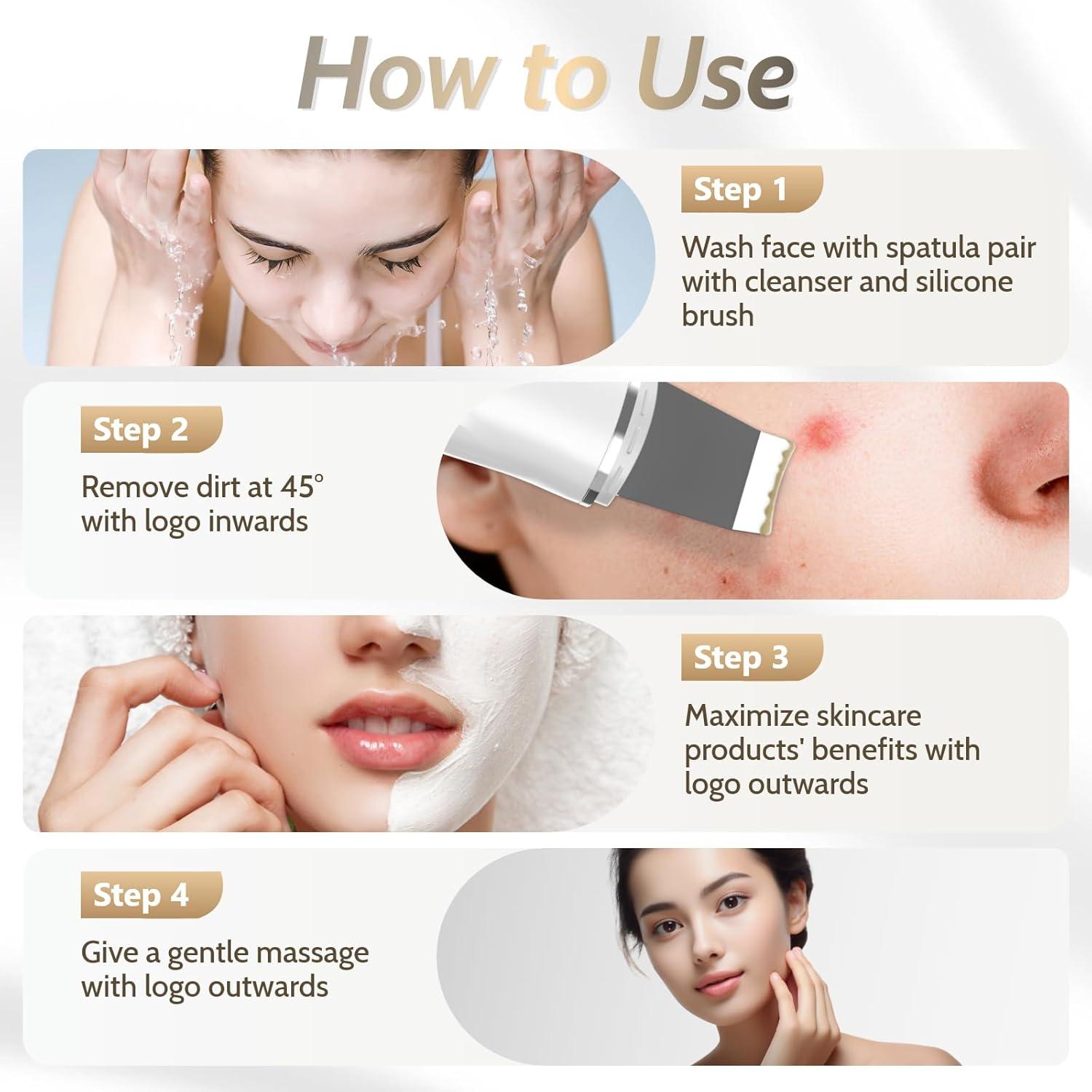 How to Use

Step 1

Wash face with spatula pair with cleanser and silicone brush

Step 2

Remove dirt at 45° with logo inwards

Step 3

Maximize skincare products' benefits with logo outwards

Step 4

Give a gentle massage with logo outwards