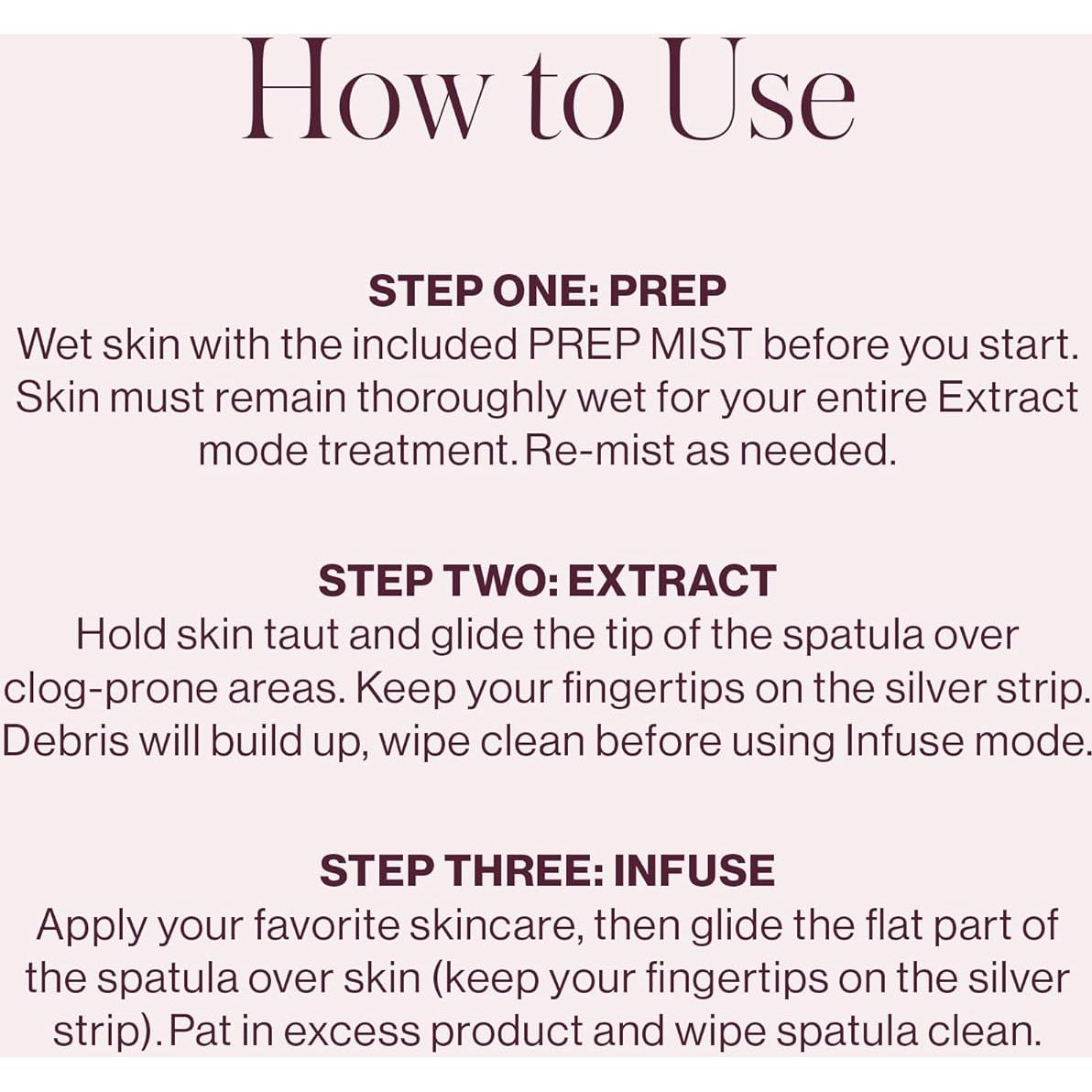 How to Use

STEP ONE: PREP
Wet skin with the included PREP MIST before you start. Skin must remain thoroughly wet for your entire Extract mode treatment. Re-mist as needed.

STEP TWO: EXTRACT
Hold skin taut and glide the tip of the spatula over clog-prone areas. Keep your fingertips on the silver strip. Debris will build up, wipe clean before using Infuse mode.

STEP THREE: INFUSE
Apply your favorite skincare, then glide the flat part of the spatula over skin (keep your fingertips on the silver strip). Pat in excess product and wipe spatula clean.