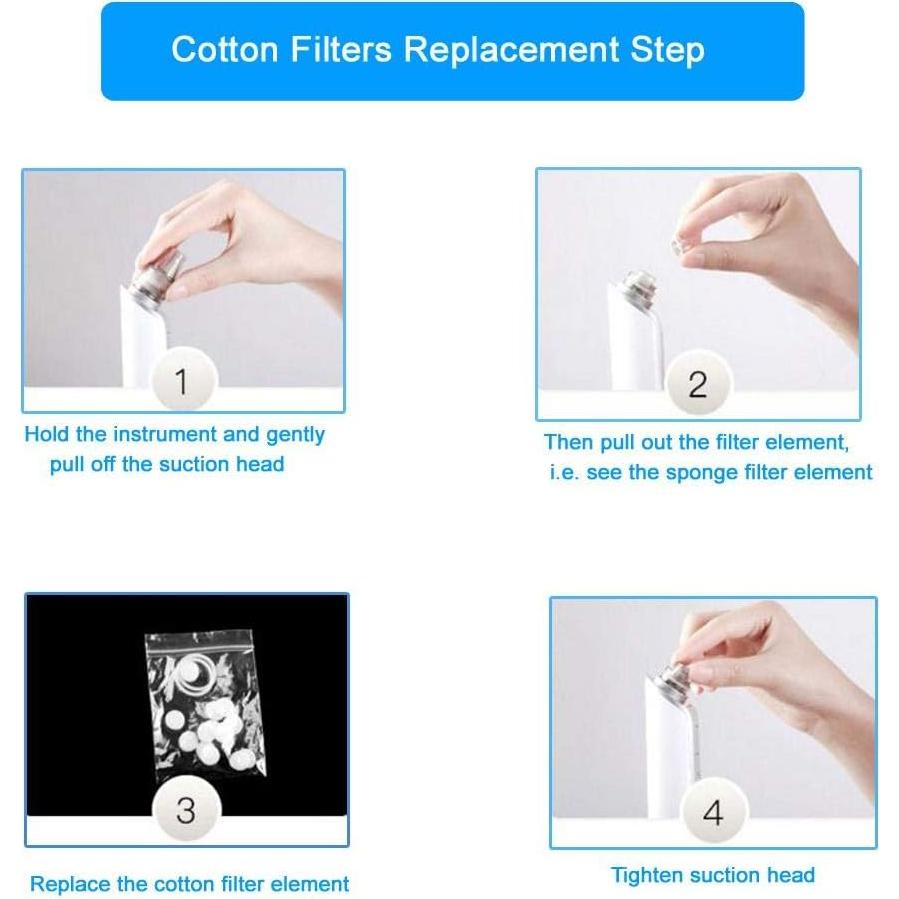 Cotton Filters Replacement Step

1

Hold the instrument and gently pull off the suction head

2

Then pull out the filter element, i.e. see the sponge filter element

3

Replace the cotton filter element

4

Tighten suction head