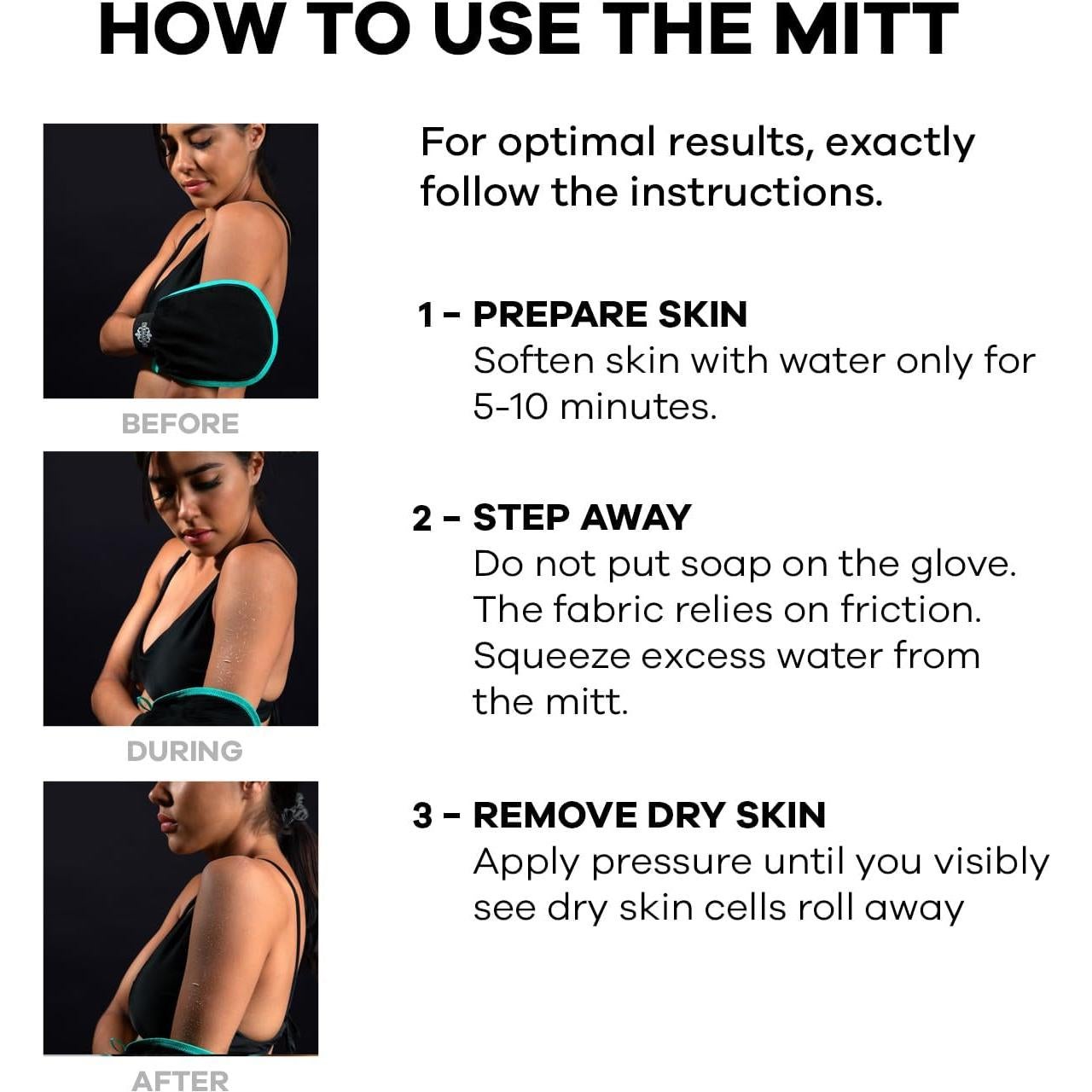 HOW TO USE THE MITT

BEFORE

DURING

AFTER

For optimal results, exactly follow the instructions.

1 - PREPARE SKIN
Soften skin with water only for 5-10 minutes.

2 - STEP AWAY
Do not put soap on the glove. The fabric relies on friction. Squeeze excess water from the mitt.

3 - REMOVE DRY SKIN
Apply pressure until you visibly see dry skin cells roll away