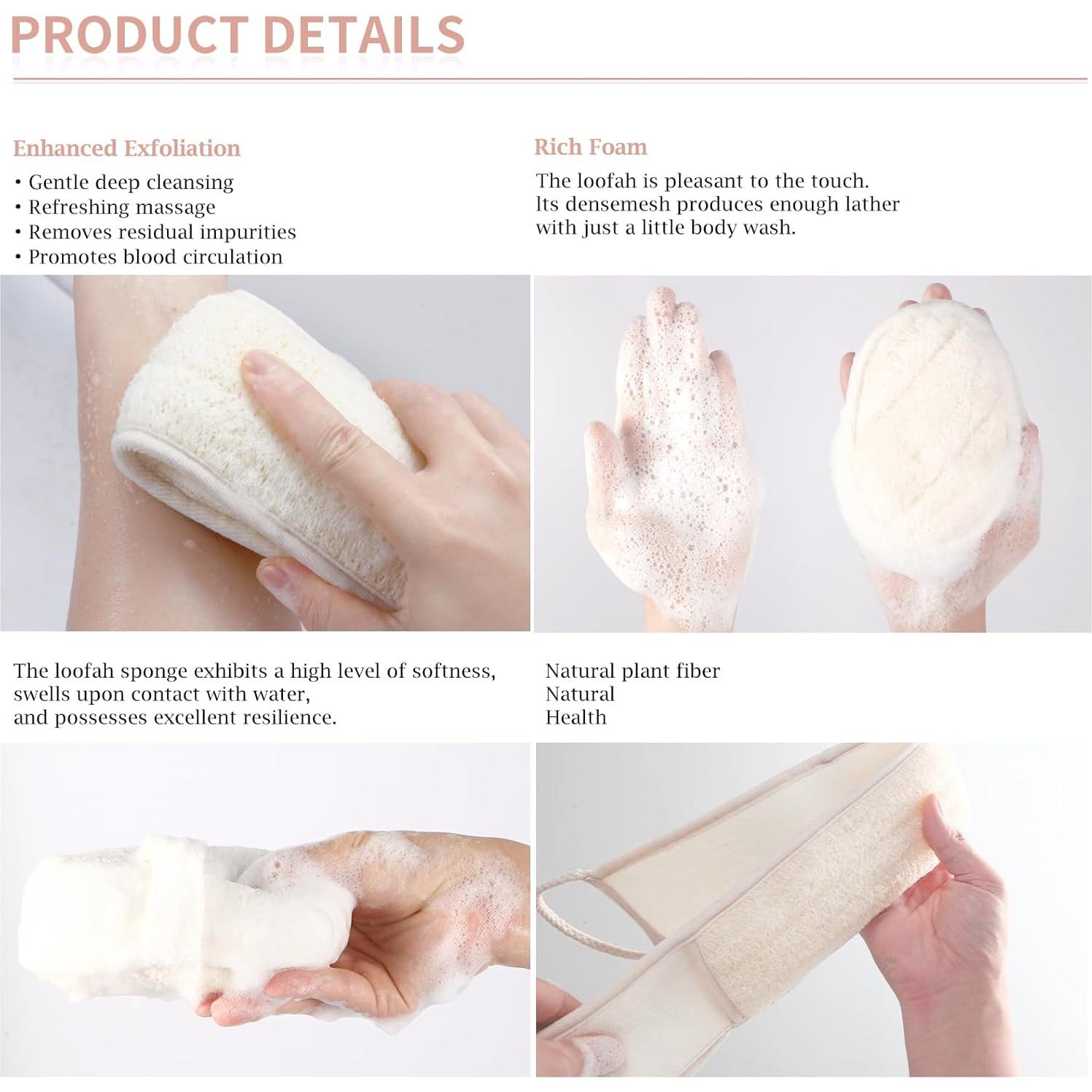 PRODUCT DETAILS

Enhanced Exfoliation

• Gentle deep cleansing
• Refreshing massage
• Removes residual impurities
• Promotes blood circulation

Rich Foam

The loofah is pleasant to the touch. Its densemesh produces enough lather with just a little body wash.

The loofah sponge exhibits a high level of softness, swells upon contact with water, and possesses excellent resilience.

Natural plant fiber
Natural
Health