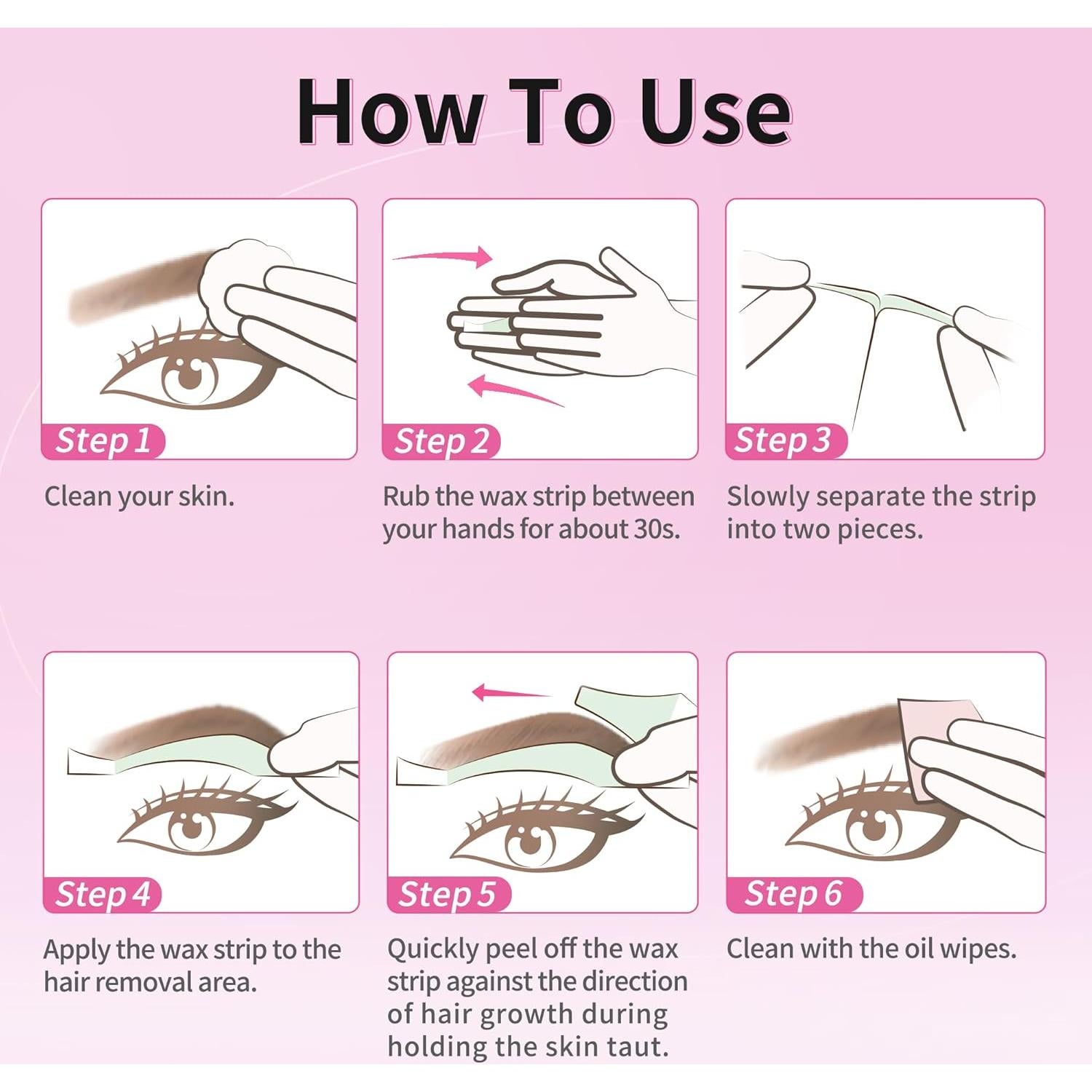 How To Use

Step 1

Clean your skin.

Step 2

Rub the wax strip between your hands for about 30s.

Step 3

Slowly separate the strip into two pieces.

Step 4

Apply the wax strip to the hair removal area.

Step 5

Quickly peel off the wax strip against the direction of hair growth during holding the skin taut.

Step 6

Clean with the oil wipes.