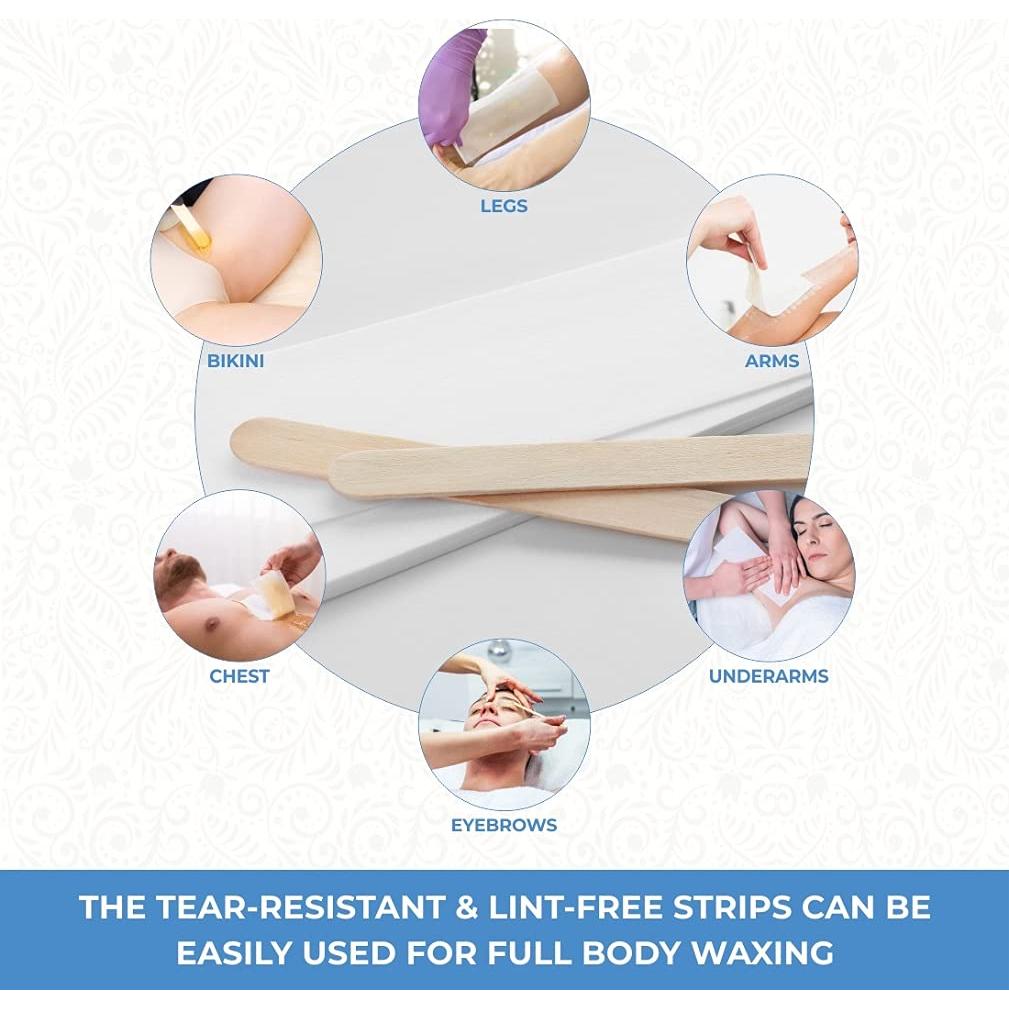 LEGS

BIKINI

ARMS

CHEST

UNDERARMS

EYEBROWS

THE TEAR-RESISTANT & LINT-FREE STRIPS CAN BE EASILY USED FOR FULL BODY WAXING