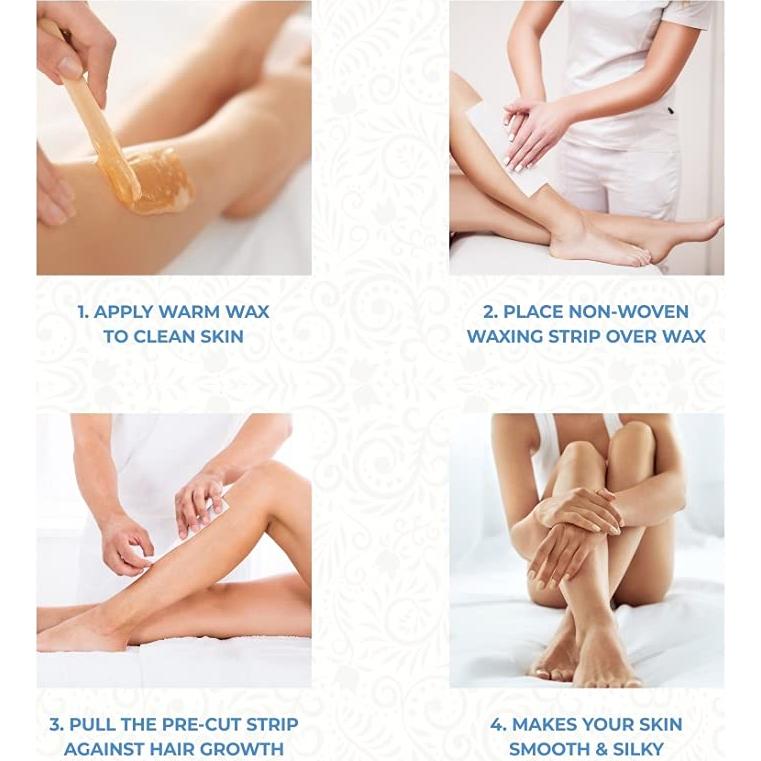 1. APPLY WARM WAX TO CLEAN SKIN

2. PLACE NON-WOVEN WAXING STRIP OVER WAX

3. PULL THE PRE-CUT STRIP AGAINST HAIR GROWTH

4. MAKES YOUR SKIN SMOOTH & SILKY