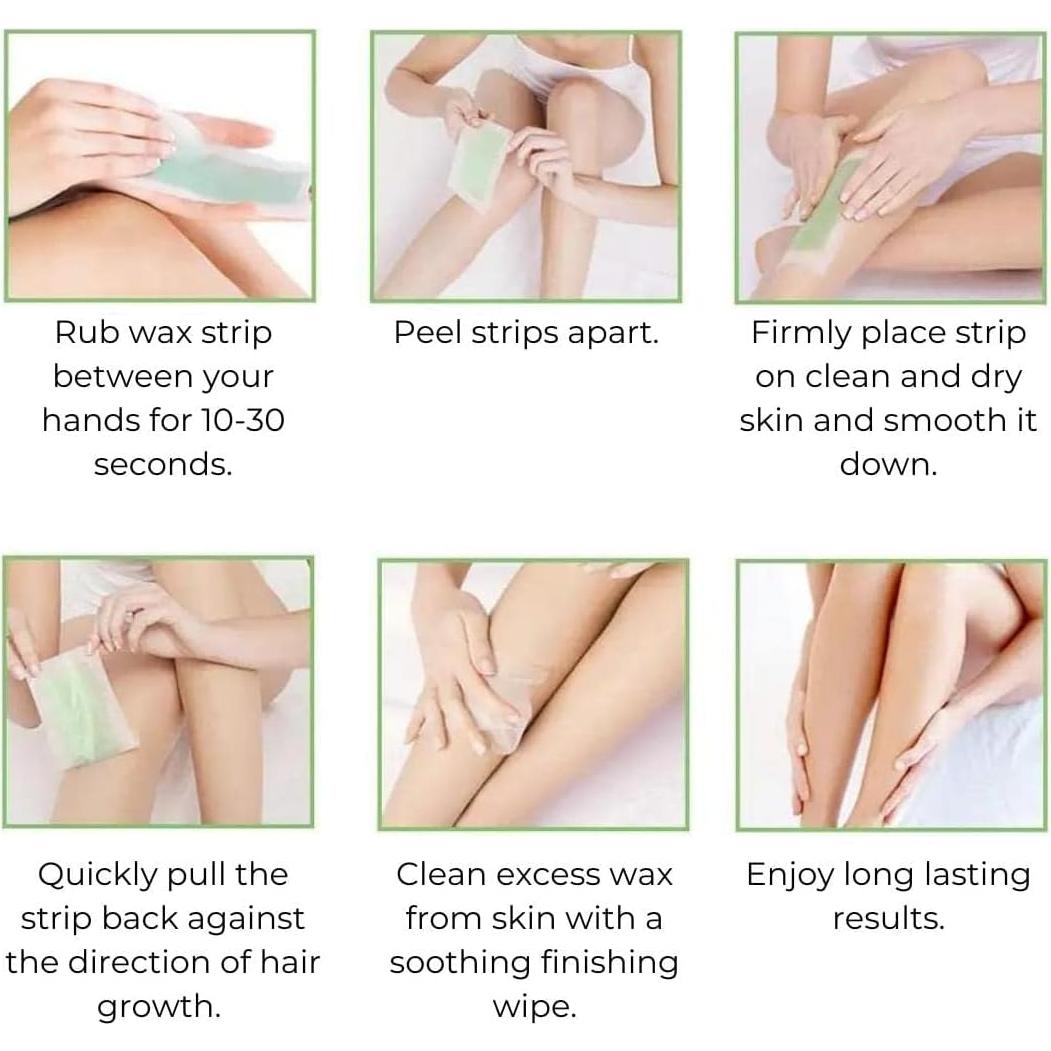 Rub wax strip between your hands for 10-30 seconds.

Peel strips apart.

Firmly place strip on clean and dry skin and smooth it down.

Quickly pull the strip back against the direction of hair growth.

Clean excess wax from skin with a soothing finishing wipe.

Enjoy long lasting results.