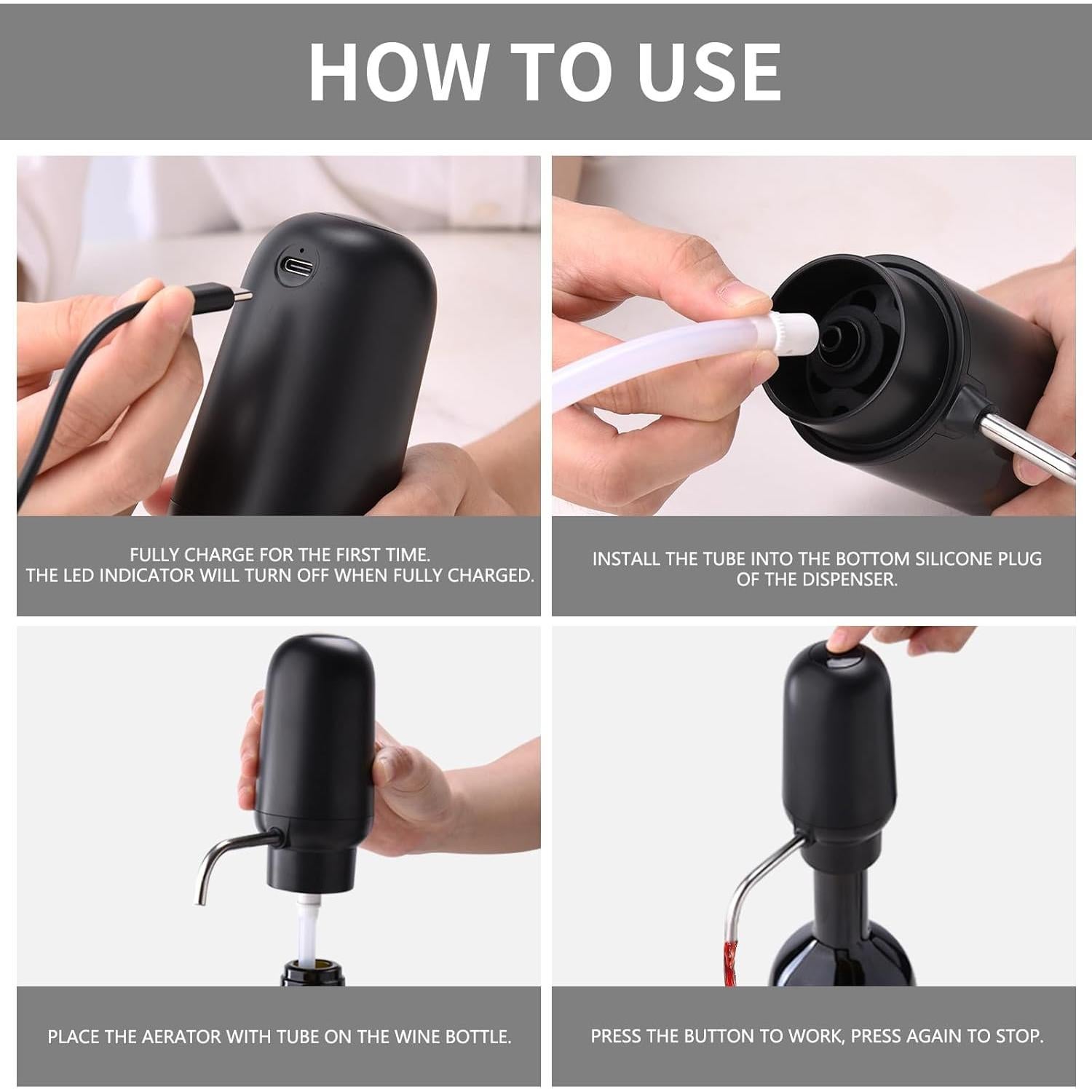 HOW TO USE

FULLY CHARGE FOR THE FIRST TIME.
THE LED INDICATOR WILL TURN OFF WHEN FULLY CHARGED.

INSTALL THE TUBE INTO THE BOTTOM SILICONE PLUG OF THE DISPENSER.

PLACE THE AERATOR WITH TUBE ON THE WINE BOTTLE.

PRESS THE BUTTON TO WORK, PRESS AGAIN TO STOP.