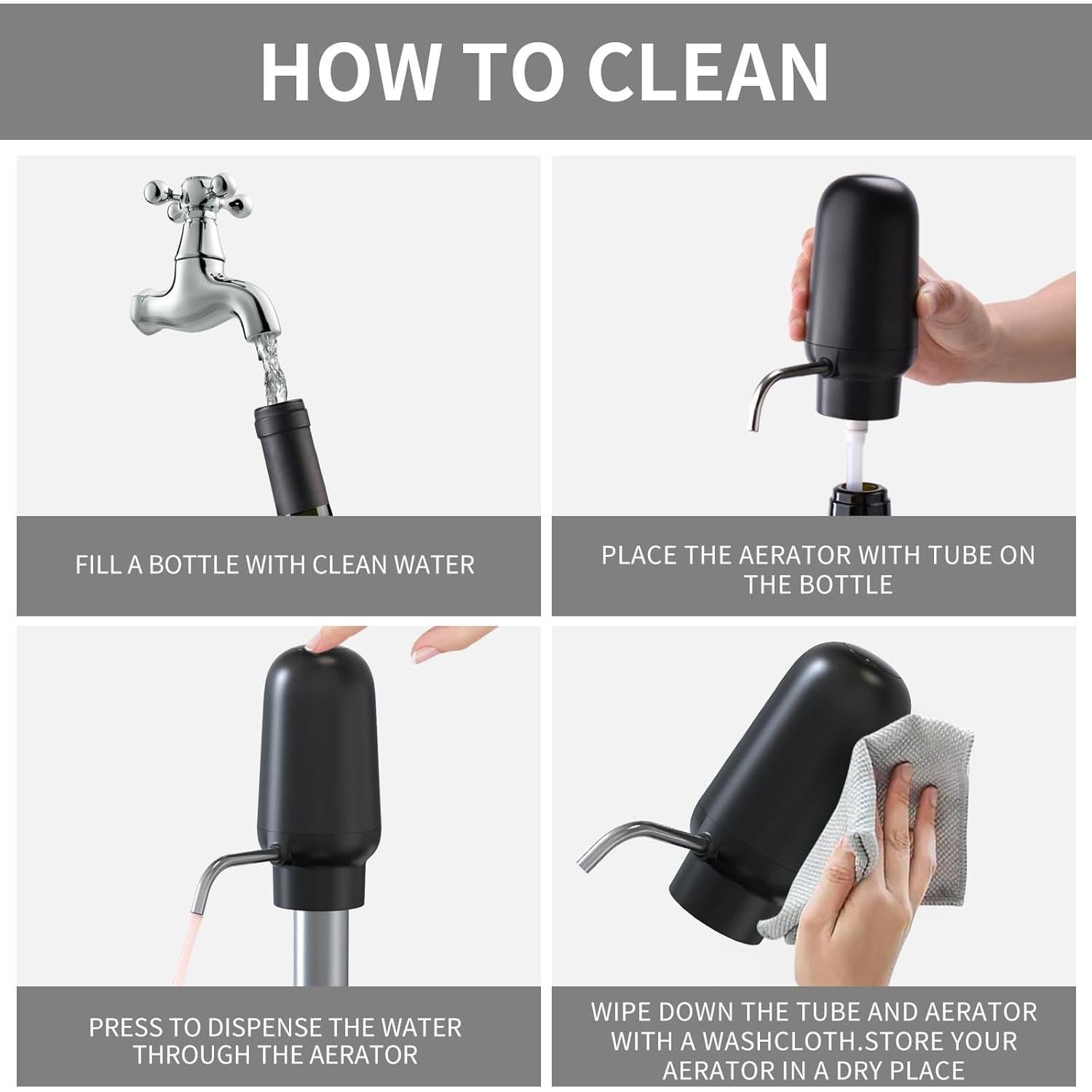 HOW TO CLEAN

FILL A BOTTLE WITH CLEAN WATER

PLACE THE AERATOR WITH TUBE ON THE BOTTLE

PRESS TO DISPENSE THE WATER THROUGH THE AERATOR

WIPE DOWN THE TUBE AND AERATOR WITH A WASHCLOTH.STORE YOUR AERATOR IN A DRY PLACE