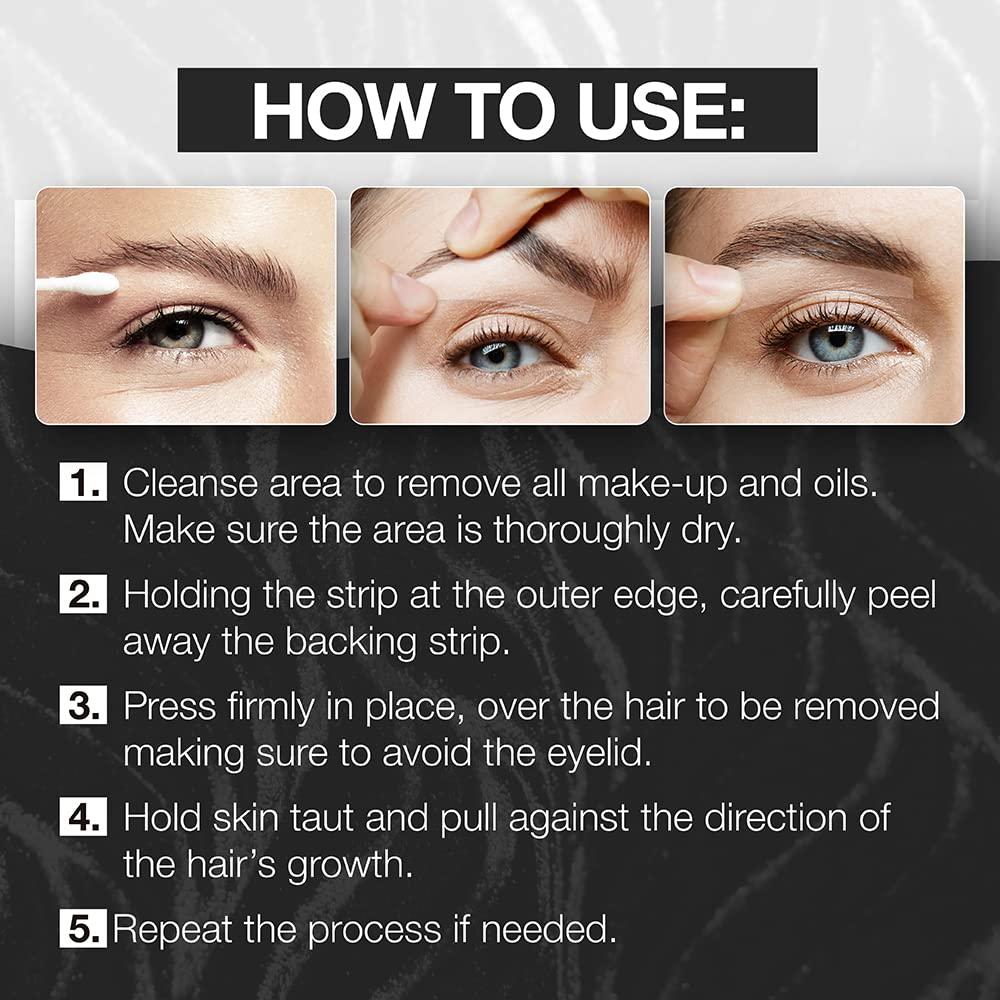 HOW TO USE:

1. Cleanse area to remove all make-up and oils. Make sure the area is thoroughly dry.

2. Holding the strip at the outer edge, carefully peel away the backing strip.

3. Press firmly in place, over the hair to be removed making sure to avoid the eyelid.

4. Hold skin taut and pull against the direction of the hair's growth.

5. Repeat the process if needed.