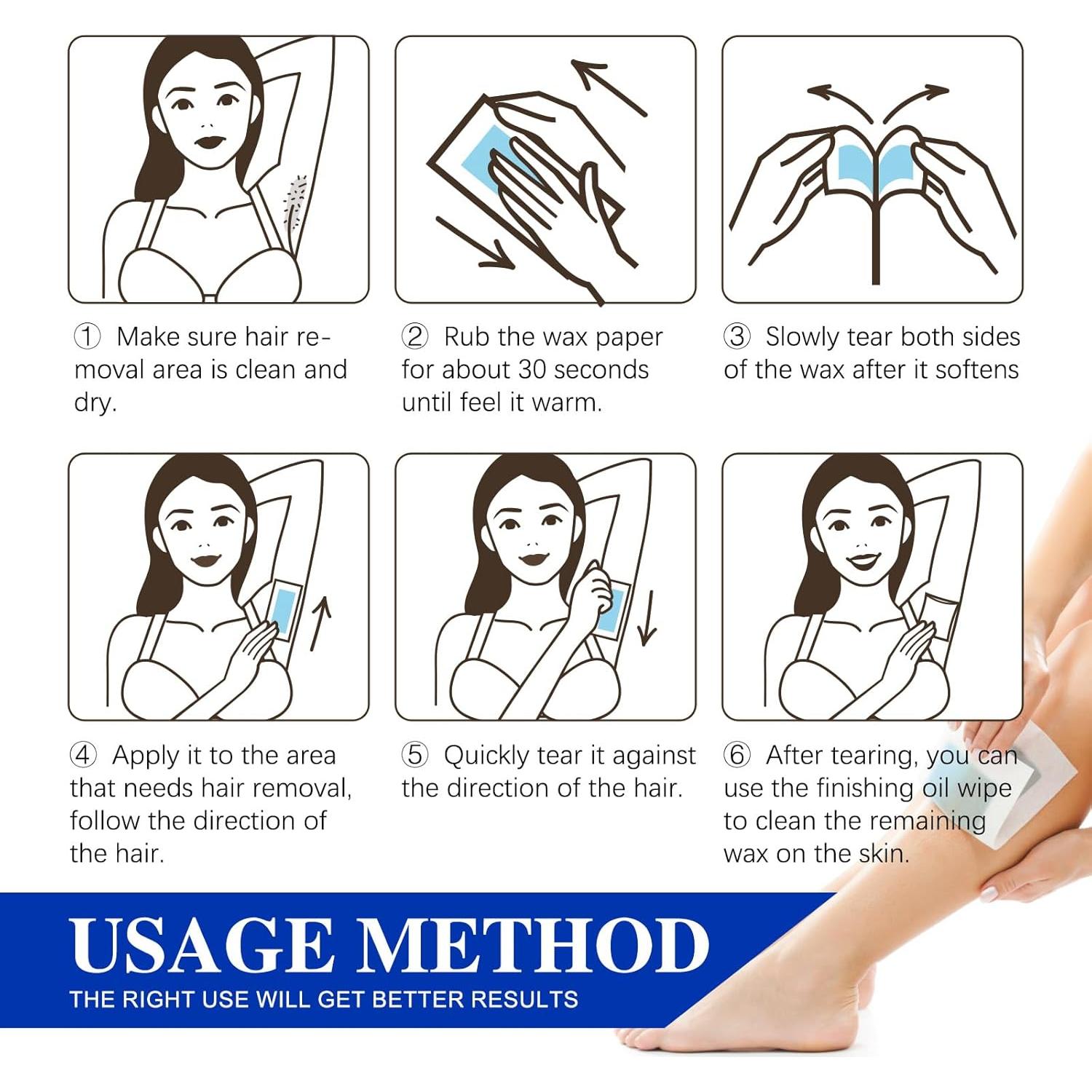 ① Make sure hair removal area is clean and dry.

② Rub the wax paper for about 30 seconds until feel it warm.

③ Slowly tear both sides of the wax after it softens

④ Apply it to the area that needs hair removal, follow the direction of the hair.

⑤ Quickly tear it against the direction of the hair.

⑥ After tearing, you can use the finishing oil wipe to clean the remaining wax on the skin.

USAGE METHOD

THE RIGHT USE WILL GET BETTER RESULTS