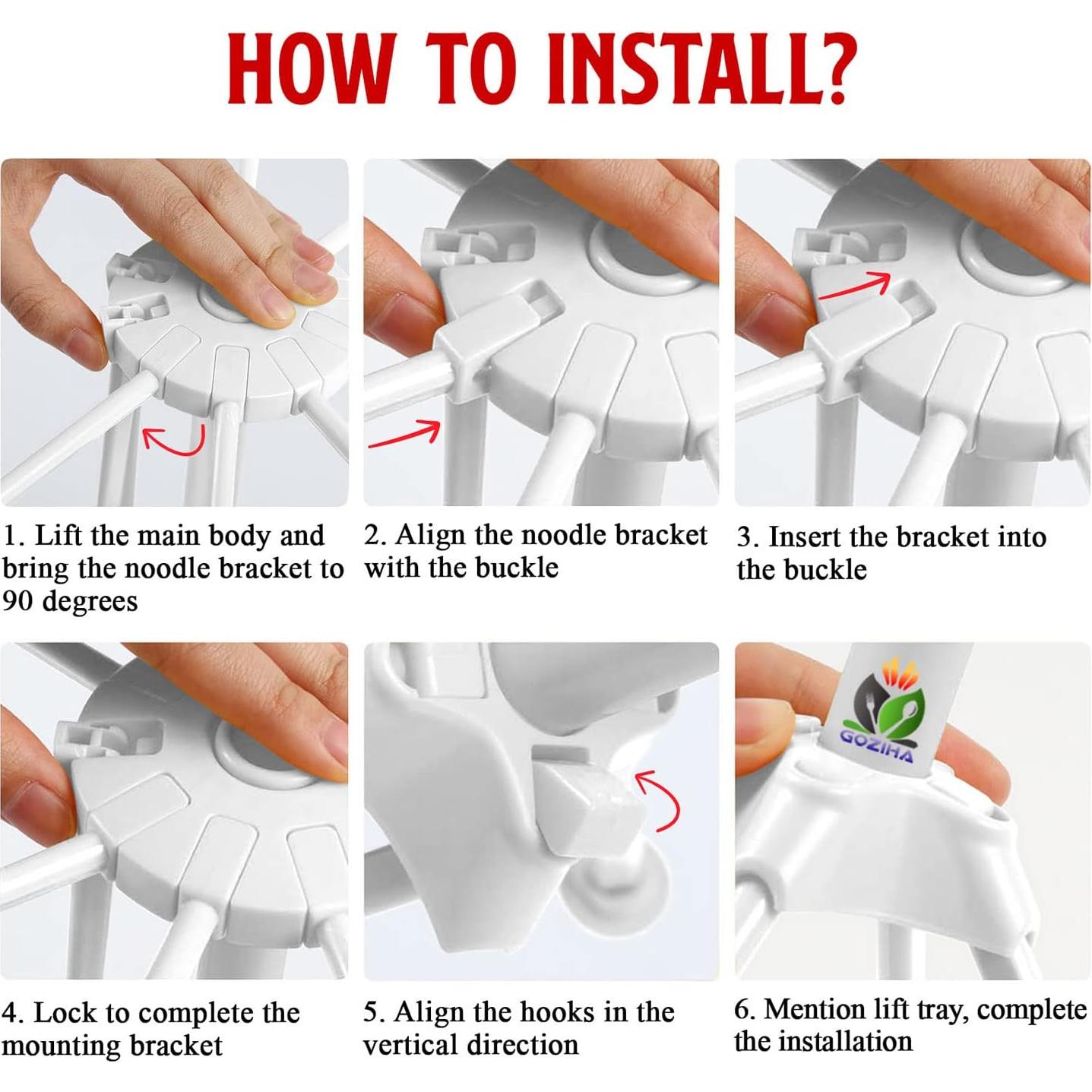 HOW TO INSTALL?

1. Lift the main body and bring the noodle bracket to 90 degrees

2. Align the noodle bracket with the buckle

3. Insert the bracket into the buckle

4. Lock to complete the mounting bracket

5. Align the hooks in the vertical direction

GOZIHA

6. Mention lift tray, complete the installation