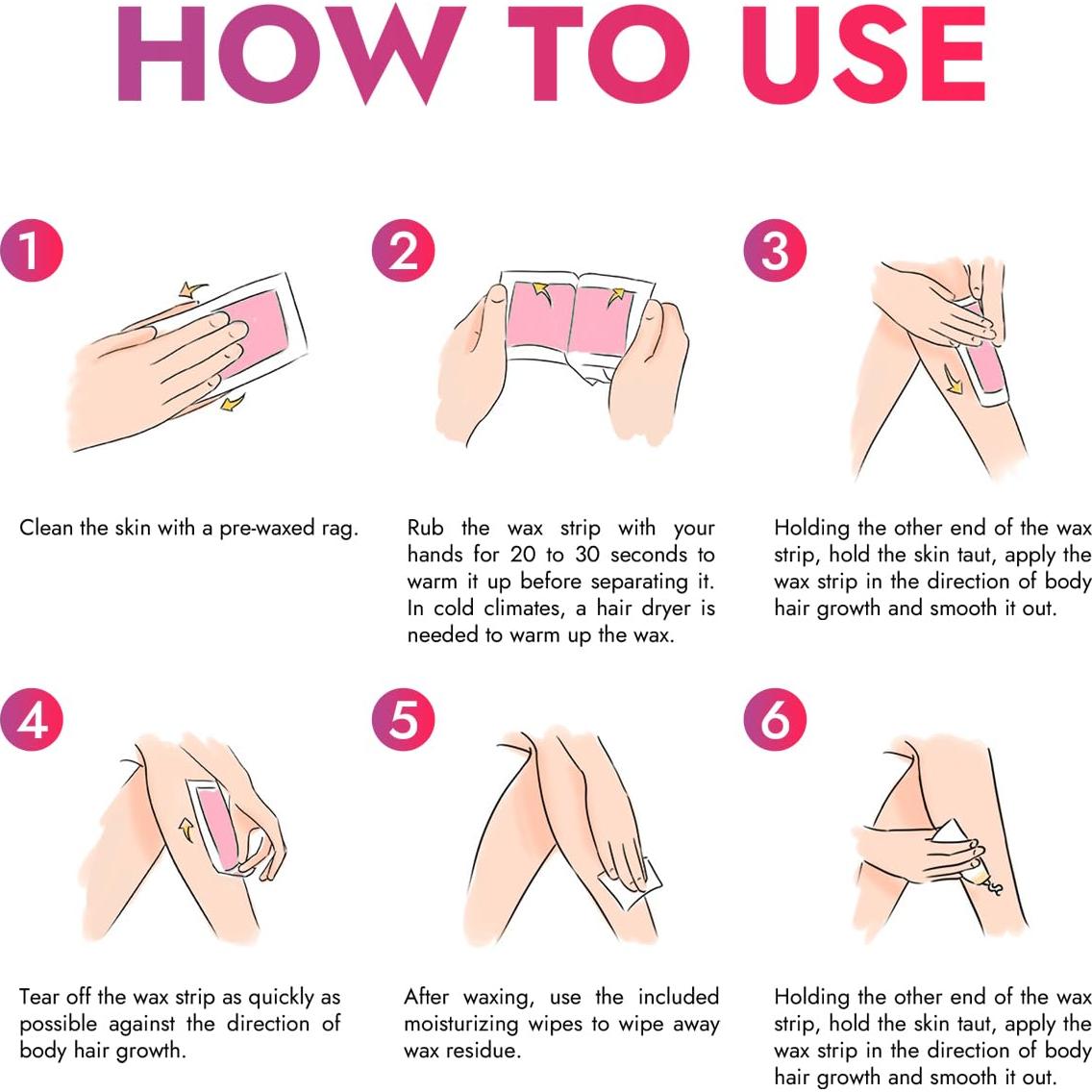 HOW TO USE

1

Clean the skin with a pre-waxed rag.

2

Rub the wax strip with your hands for 20 to 30 seconds to warm it up before separating it. In cold climates, a hair dryer is needed to warm up the wax.

3

Holding the other end of the wax strip, hold the skin taut, apply the wax strip in the direction of body hair growth and smooth it out.

4

Tear off the wax strip as quickly as possible against the direction of body hair growth.

5

After waxing, use the included moisturizing wipes to wipe away wax residue.

6

Holding the other end of the wax strip, hold the skin taut, apply the wax strip in the direction of body hair growth and smooth it out.