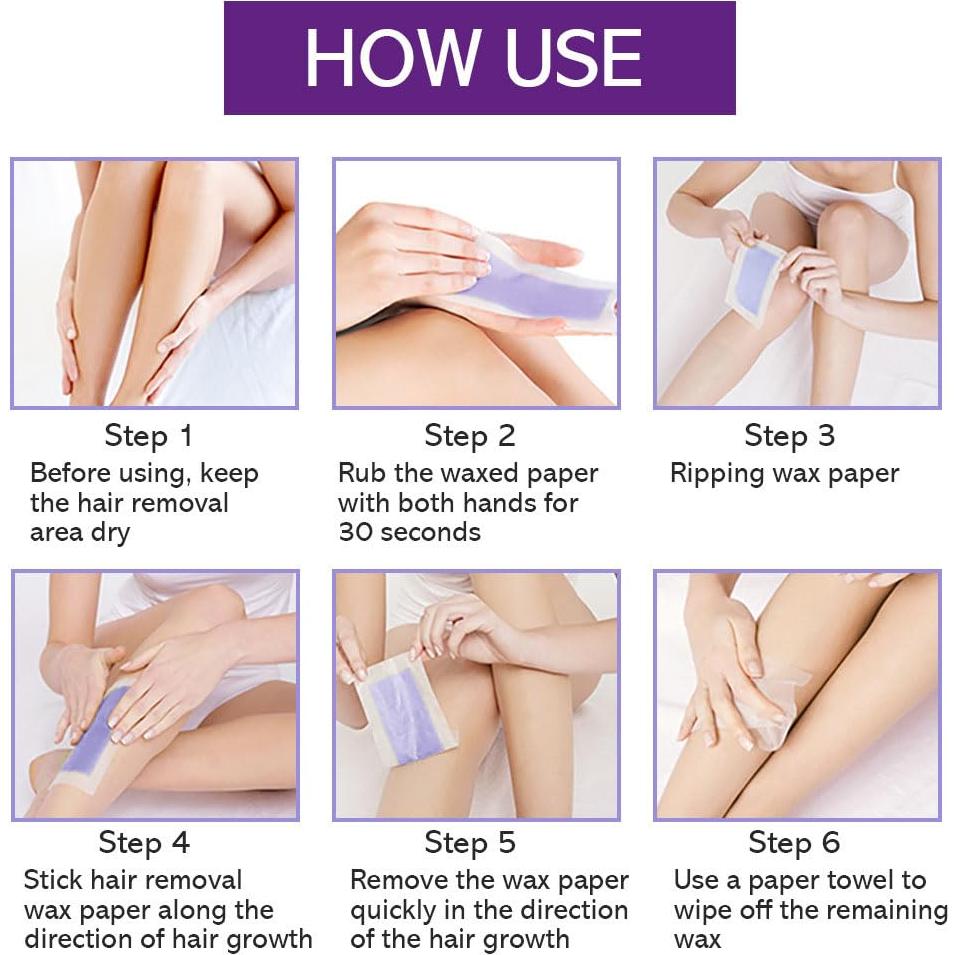 HOW USE

Step 1
Before using, keep the hair removal area dry

Step 2
Rub the waxed paper with both hands for 30 seconds

Step 3
Ripping wax paper

Step 4
Stick hair removal wax paper along the direction of hair growth

Step 5
Remove the wax paper quickly in the direction of the hair growth

Step 6
Use a paper towel to wipe off the remaining wax