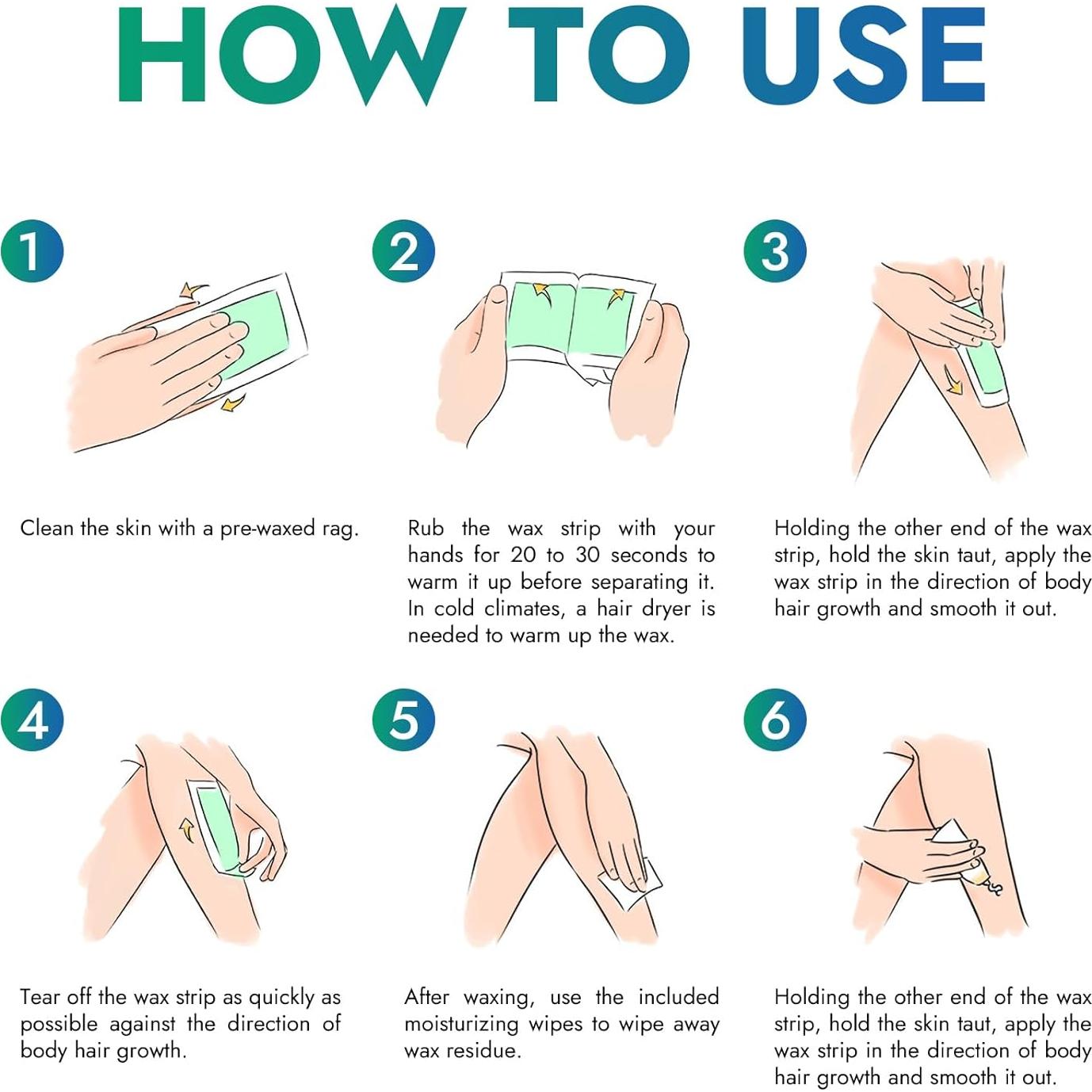 HOW TO USE

1

Clean the skin with a pre-waxed rag.

2

Rub the wax strip with your hands for 20 to 30 seconds to warm it up before separating it. In cold climates, a hair dryer is needed to warm up the wax.

3

Holding the other end of the wax strip, hold the skin taut, apply the wax strip in the direction of body hair growth and smooth it out.

4

Tear off the wax strip as quickly as possible against the direction of body hair growth.

5

After waxing, use the included moisturizing wipes to wipe away wax residue.

6

Holding the other end of the wax strip, hold the skin taut, apply the wax strip in the direction of body hair growth and smooth it out.