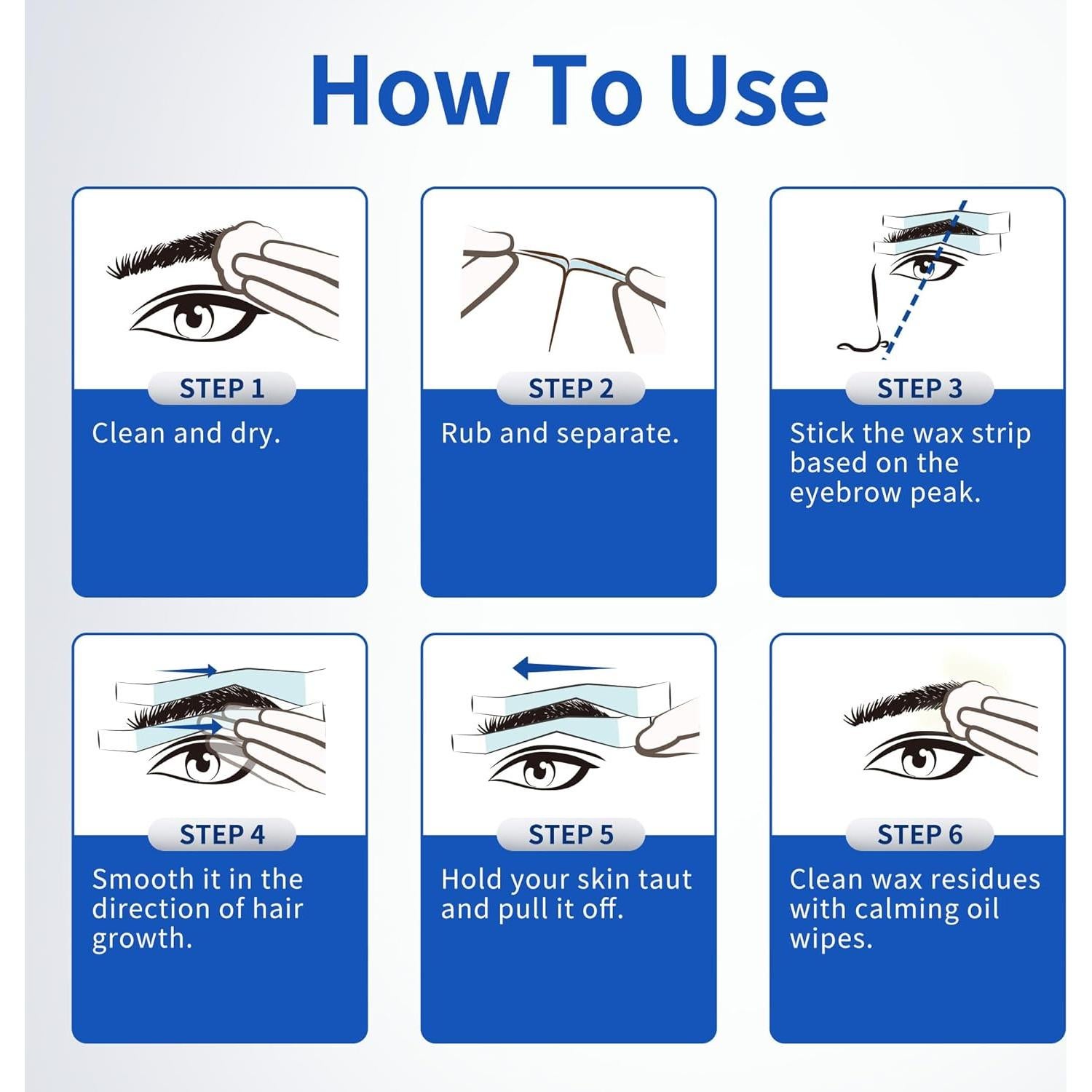 How To Use

STEP 1
Clean and dry.

STEP 2
Rub and separate.

STEP 3
Stick the wax strip based on the eyebrow peak.

STEP 4
Smooth it in the direction of hair growth.

STEP 5
Hold your skin taut and pull it off.

STEP 6
Clean wax residues with calming oil wipes.