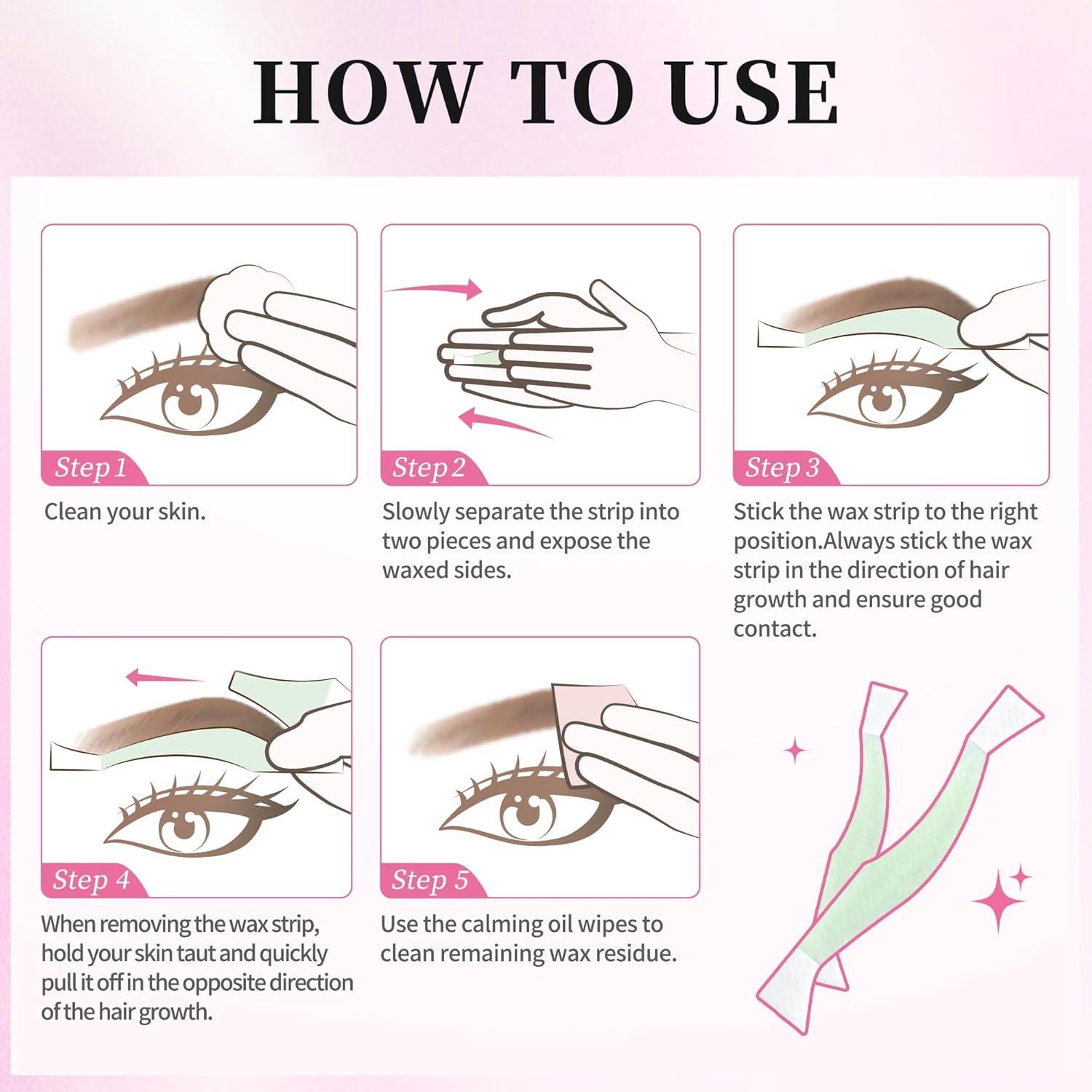 HOW TO USE

Step 1

Clean your skin.

Step 2

Slowly separate the strip into two pieces and expose the waxed sides.

Step 3

Stick the wax strip to the right position.Always stick the wax strip in the direction of hair growth and ensure good contact.

Step 4

When removing the wax strip, hold your skin taut and quickly pull it off in the opposite direction of the hair growth.

Step 5

Use the calming oil wipes to clean remaining wax residue.