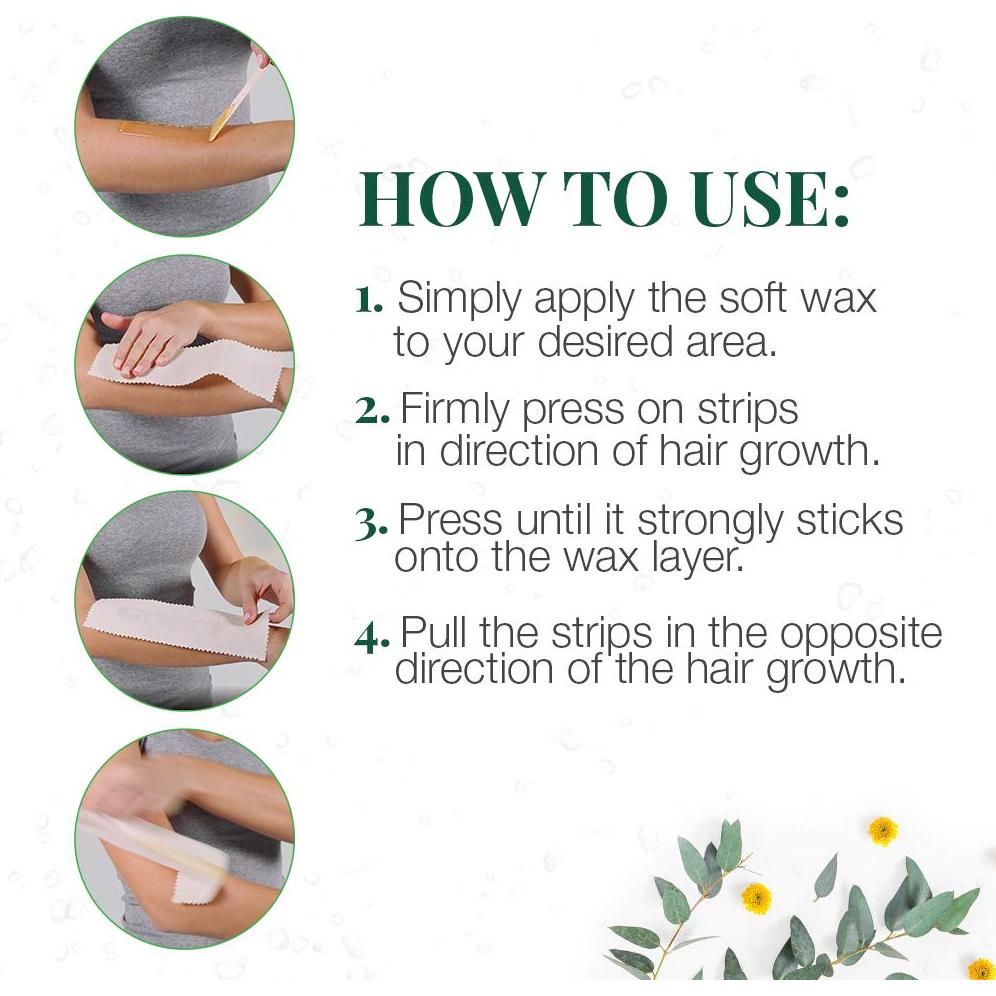 HOW TO USE:

1. Simply apply the soft wax to your desired area.

2. Firmly press on strips in direction of hair growth.

3. Press until it strongly sticks onto the wax layer.

4. Pull the strips in the opposite direction of the hair growth.