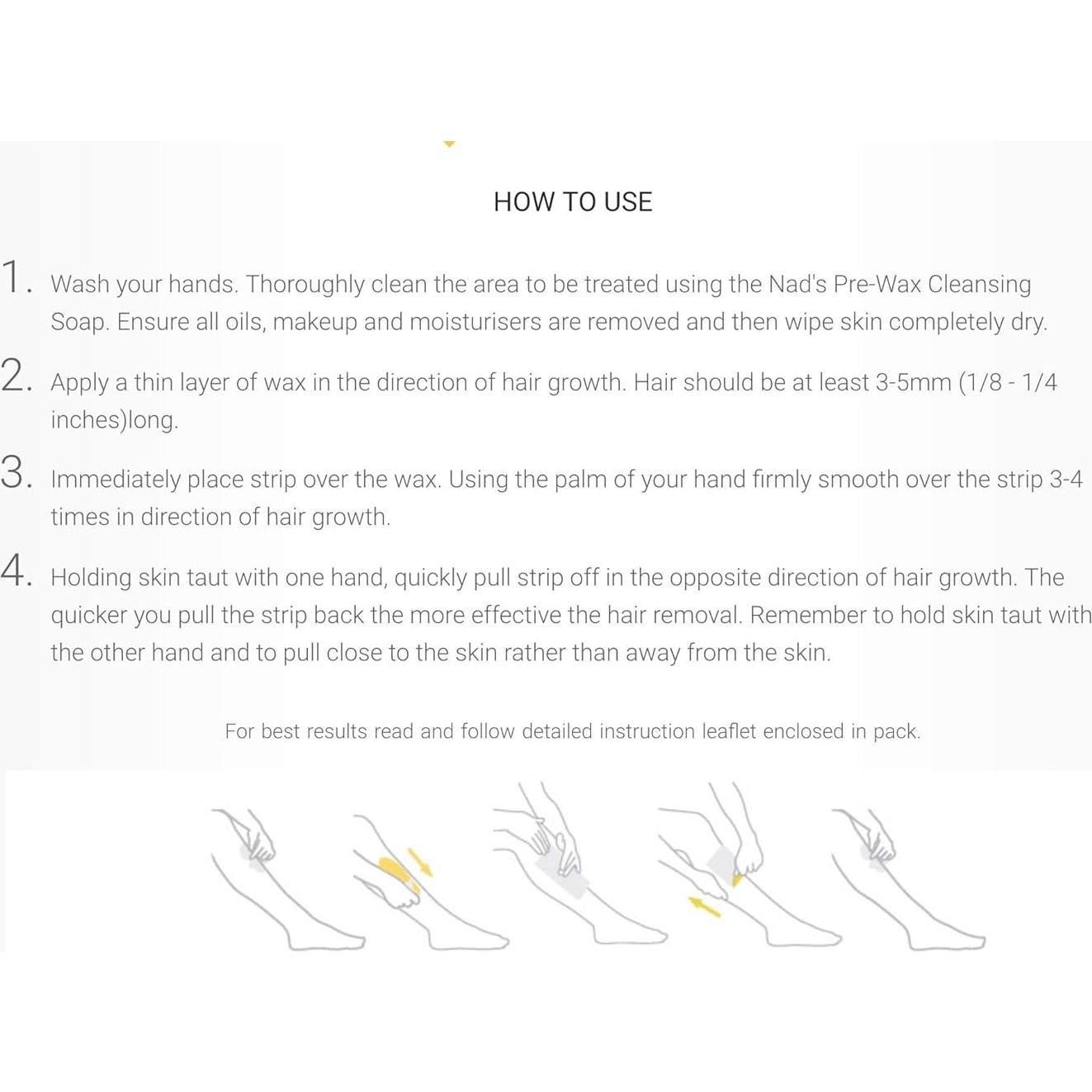 HOW TO USE

1. Wash your hands. Thoroughly clean the area to be treated using the Nad's Pre-Wax Cleansing Soap. Ensure all oils, makeup and moisturisers are removed and then wipe skin completely dry.

2. Apply a thin layer of wax in the direction of hair growth. Hair should be at least 3-5mm (1/8 - 1/4 inches)long.

3. Immediately place strip over the wax. Using the palm of your hand firmly smooth over the strip 3-4 times in direction of hair growth.

4. Holding skin taut with one hand, quickly pull strip off in the opposite direction of hair growth. The quicker you pull the strip back the more effective the hair removal. Remember to hold skin taut with the other hand and to pull close to the skin rather than away from the skin.

For best results read and follow detailed instruction leaflet enclosed in pack.