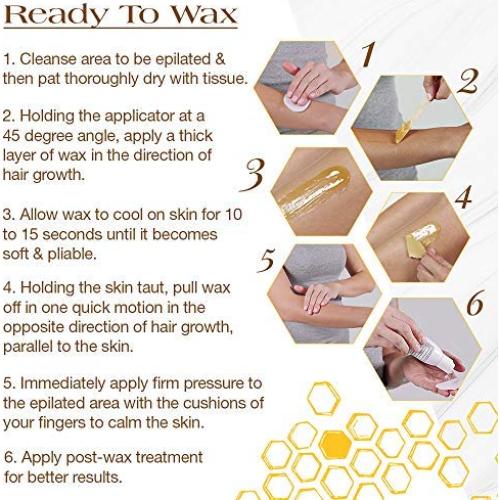 Ready To Wax

1. Cleanse area to be epilated & then pat thoroughly dry with tissue.

2. Holding the applicator at a 45 degree angle, apply a thick layer of wax in the direction of hair growth.

3. Allow wax to cool on skin for 10 to 15 seconds until it becomes soft & pliable.

4. Holding the skin taut, pull wax off in one quick motion in the opposite direction of hair growth, parallel to the skin.

5. Immediately apply firm pressure to the epilated area with the cushions of your fingers to calm the skin.

6. Apply post-wax treatment for better results.

1

2

3

4

5

6