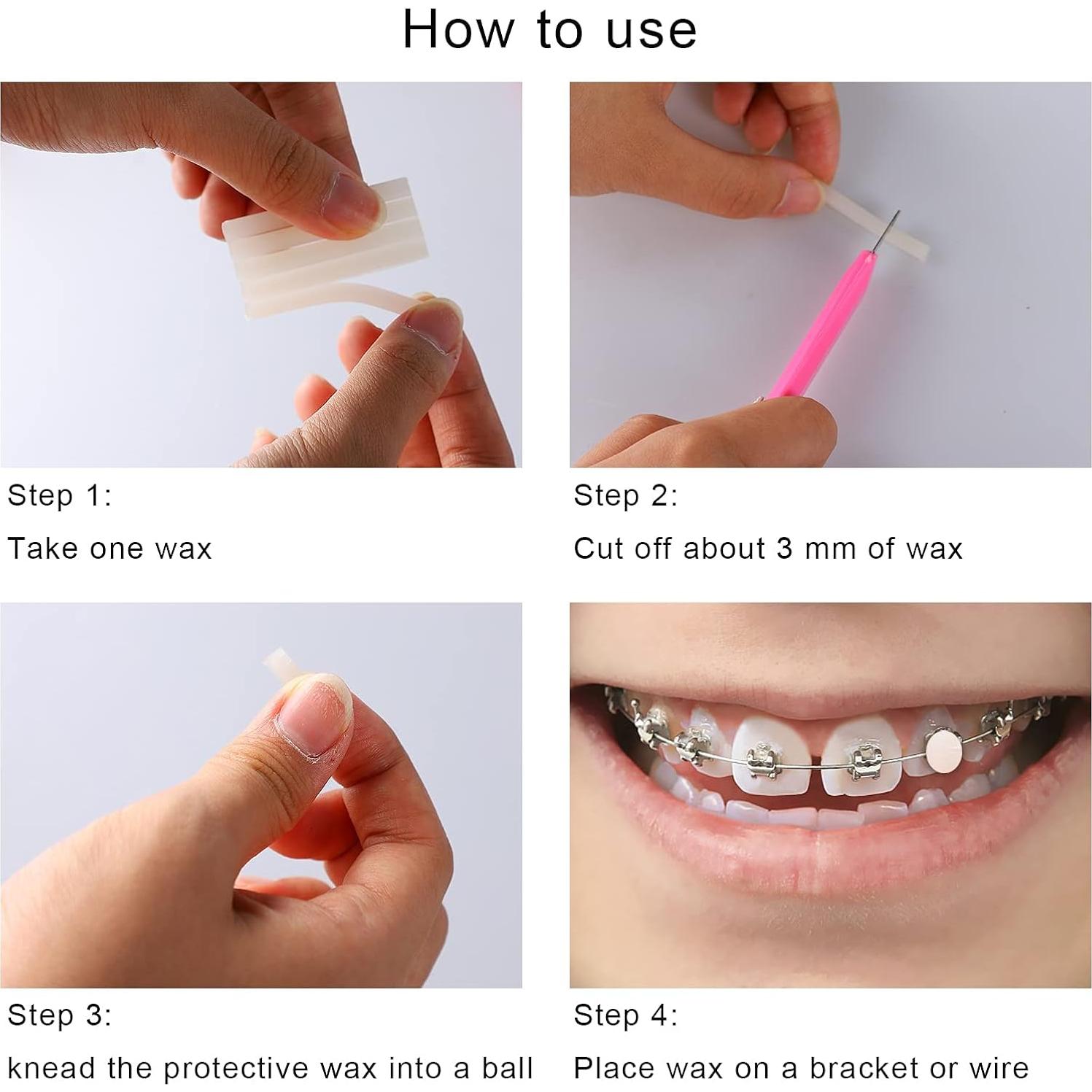 How to use

Step 1:

Take one wax

Step 2:

Cut off about 3 mm of wax

Step 3:

knead the protective wax into a ball

Step 4:

Place wax on a bracket or wire