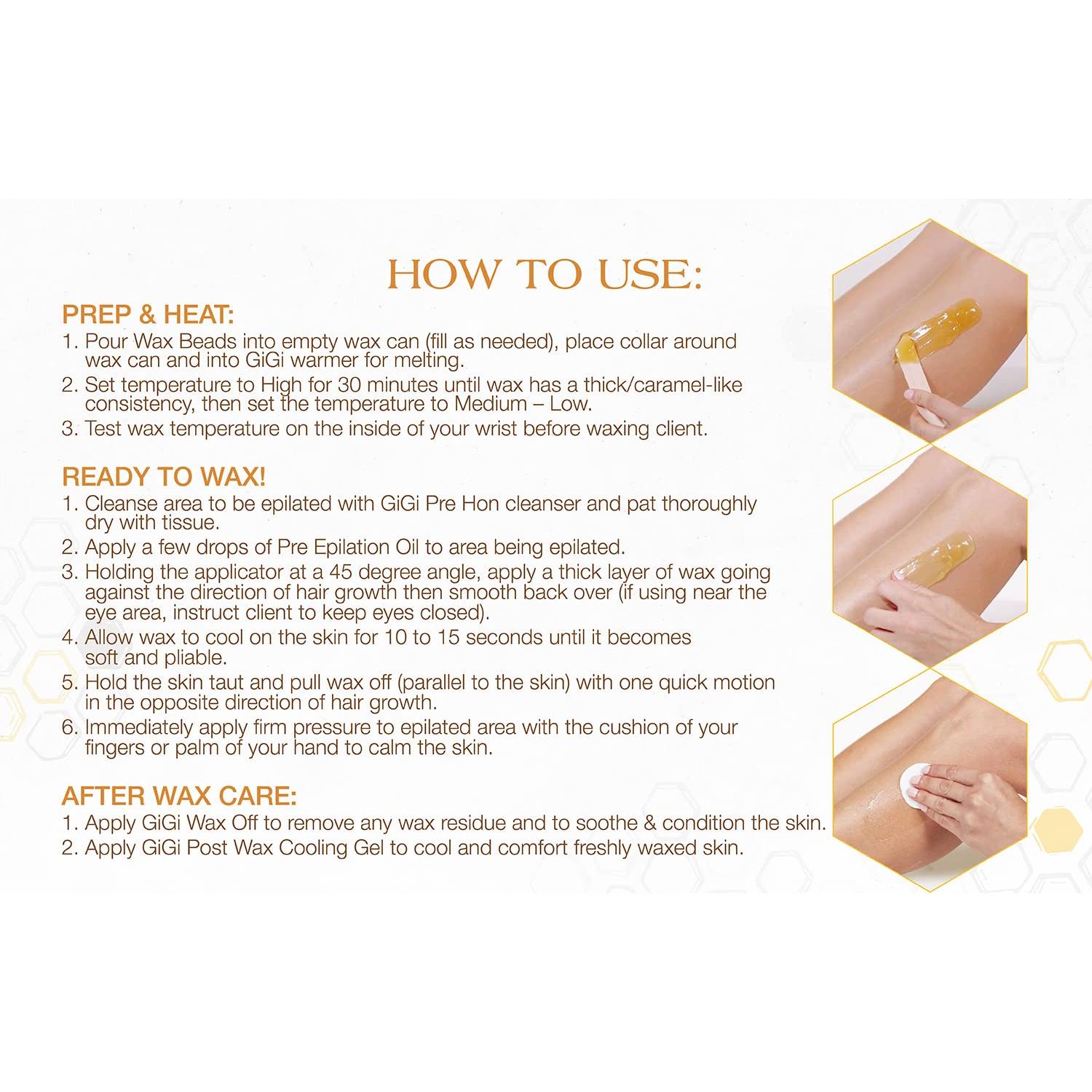 HOW TO USE:

PREP & HEAT:
1. Pour Wax Beads into empty wax can (fill as needed), place collar around wax can and into GiGi warmer for melting.
2. Set temperature to High for 30 minutes until wax has a thick/caramel-like consistency, then set the temperature to Medium – Low.
3. Test wax temperature on the inside of your wrist before waxing client.

READY TO WAX!
1. Cleanse area to be epilated with GiGi Pre Hon cleanser and pat thoroughly dry with tissue.
2. Apply a few drops of Pre Epilation Oil to area being epilated.
3. Holding the applicator at a 45 degree angle, apply a thick layer of wax going against the direction of hair growth then smooth back over (if using near the eye area, instruct client to keep eyes closed).
4. Allow wax to cool on the skin for 10 to 15 seconds until it becomes soft and pliable.
5. Hold the skin taut and pull wax off (parallel to the skin) with one quick motion in the opposite direction of hair growth.
6. Immediately apply firm pressure to epilated area with the cushion of your fingers or palm of your hand to calm the skin.

AFTER WAX CARE:
1. Apply GiGi Wax Off to remove any wax residue and to soothe & condition the skin.
2. Apply GiGi Post Wax Cooling Gel to cool and comfort freshly waxed skin.