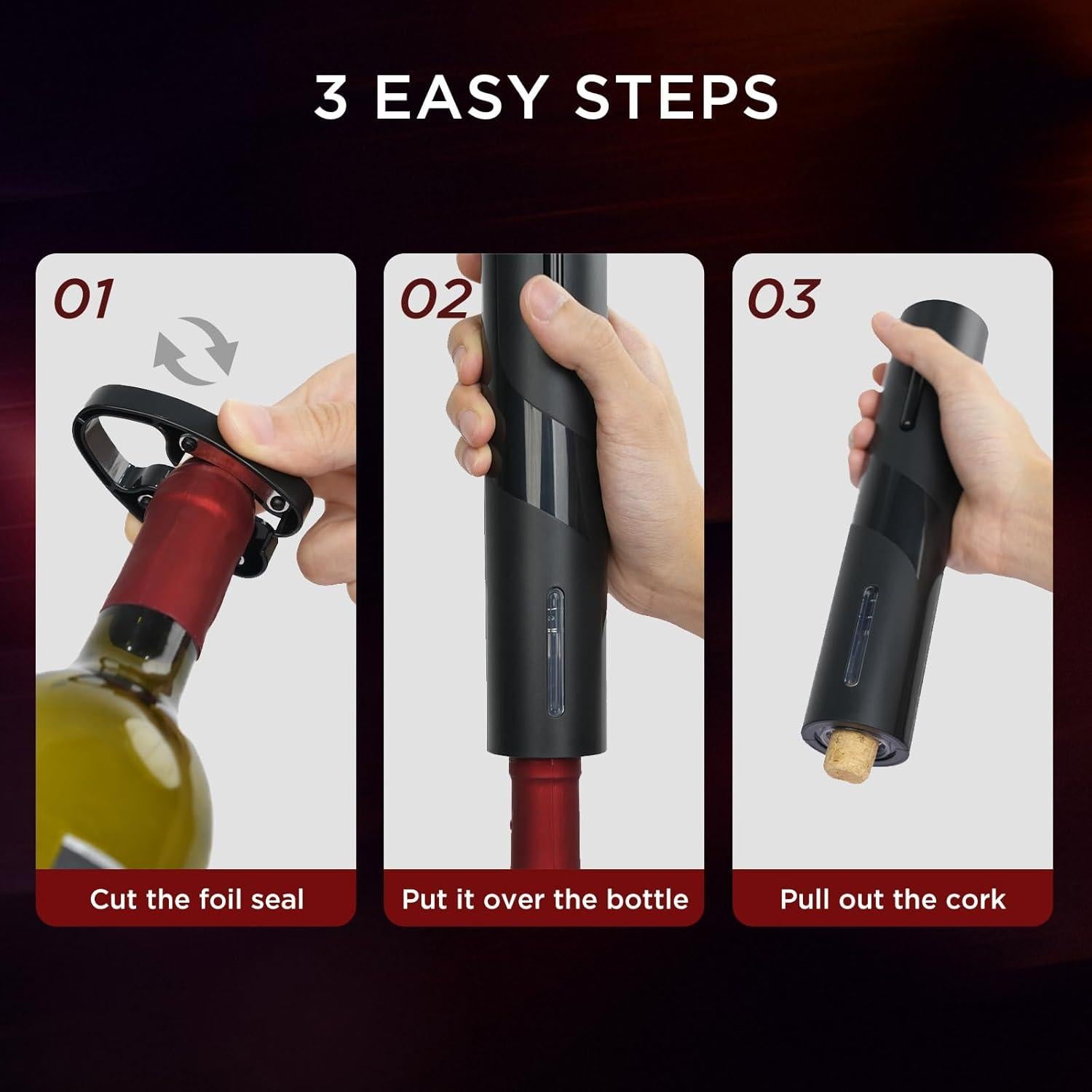 3 EASY STEPS

01

Cut the foil seal

02

Put it over the bottle

03

Pull out the cork