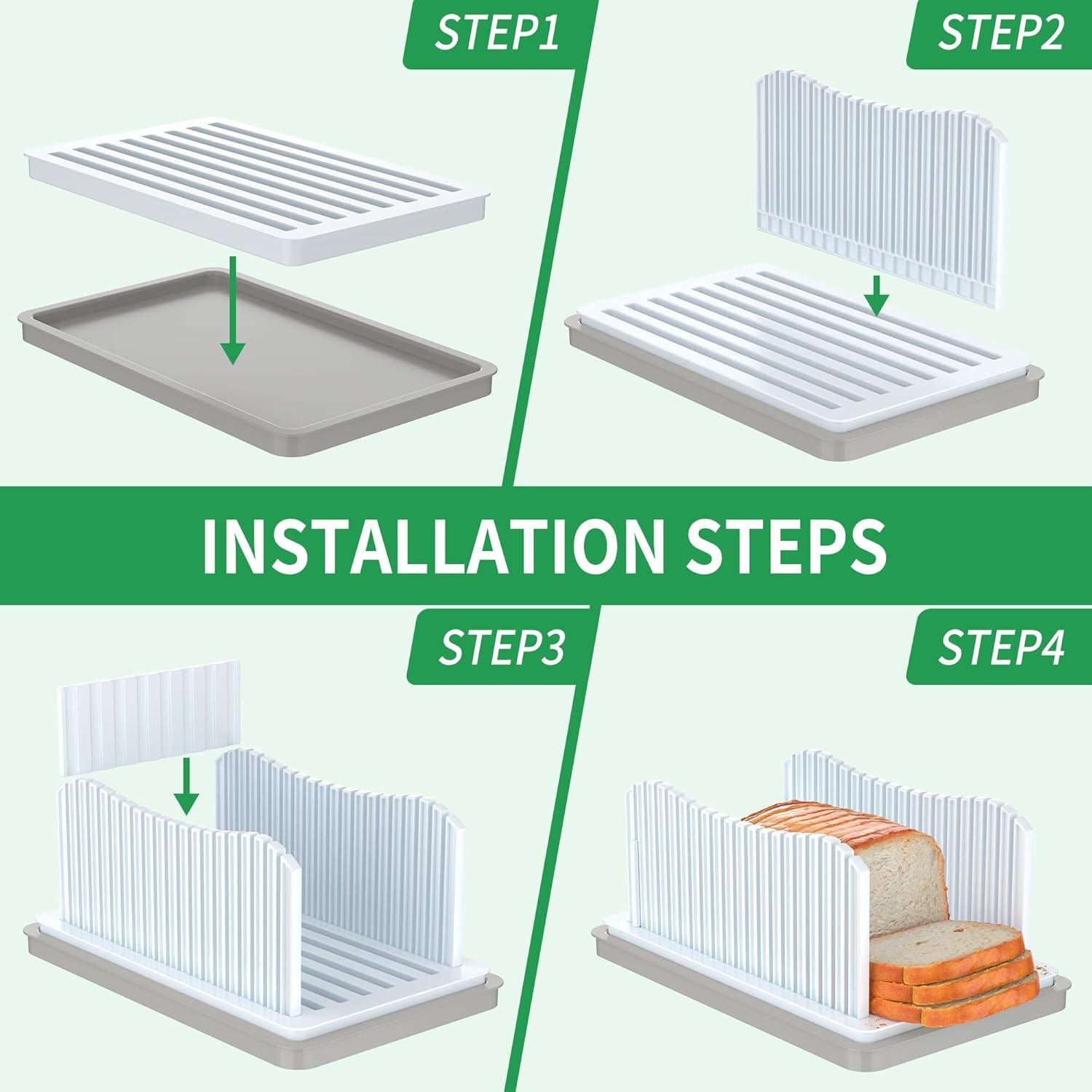 STEP1

STEP2

INSTALLATION STEPS

STEP3

STEP4