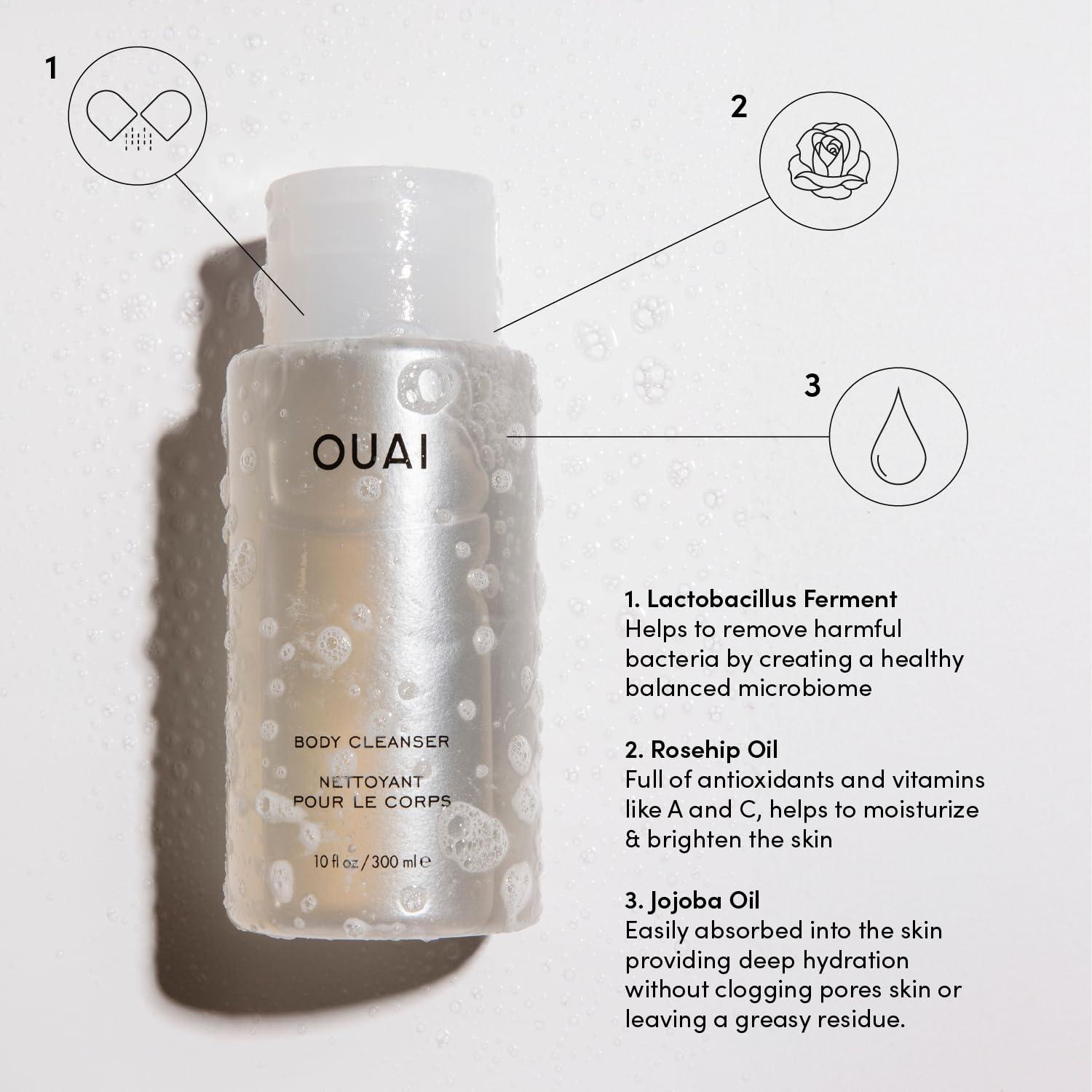 1

2

3

OUAI

BODY CLEANSER
NETTOYANT POUR LE CORPS

10 fl oz / 300 ml ℮

1. Lactobacillus Ferment
Helps to remove harmful bacteria by creating a healthy balanced microbiome

2. Rosehip Oil
Full of antioxidants and vitamins like A and C, helps to moisturize & brighten the skin

3. Jojoba Oil
Easily absorbed into the skin providing deep hydration without clogging pores skin or leaving a greasy residue.