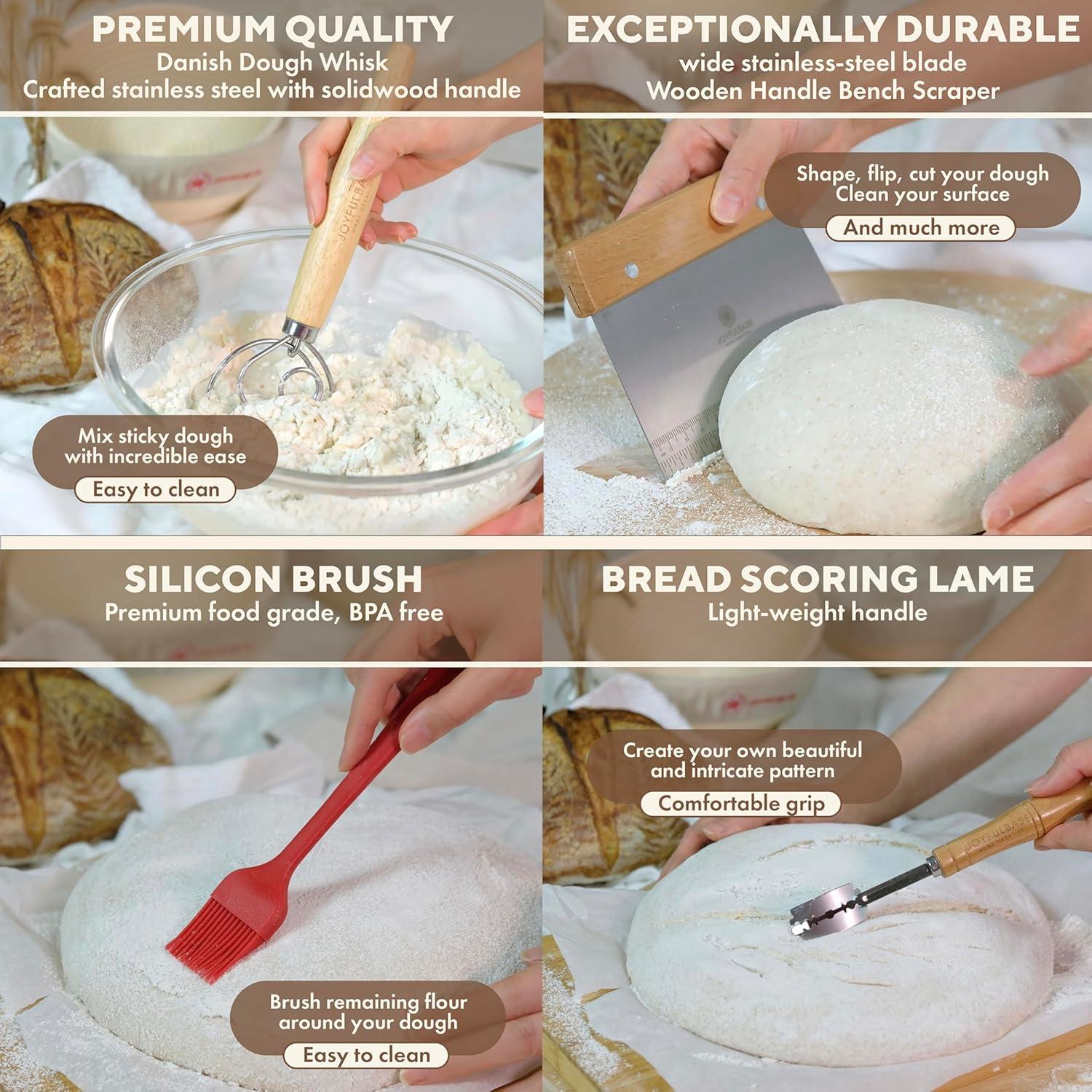 PREMIUM QUALITY
Danish Dough Whisk
Crafted stainless steel with solidwood handle

JOYFULBASE

Mix sticky dough with incredible ease
Easy to clean

EXCEPTIONALLY DURABLE
wide stainless-steel blade
Wooden Handle Bench Scraper

Shape, flip, cut your dough
Clean your surface
And much more

JOYFULBASE

SILICON BRUSH
Premium food grade, BPA free

Brush remaining flour around your dough
Easy to clean

BREAD SCORING LAME
Light-weight handle

Create your own beautiful and intricate pattern
Comfortable grip

JOYFULBASE