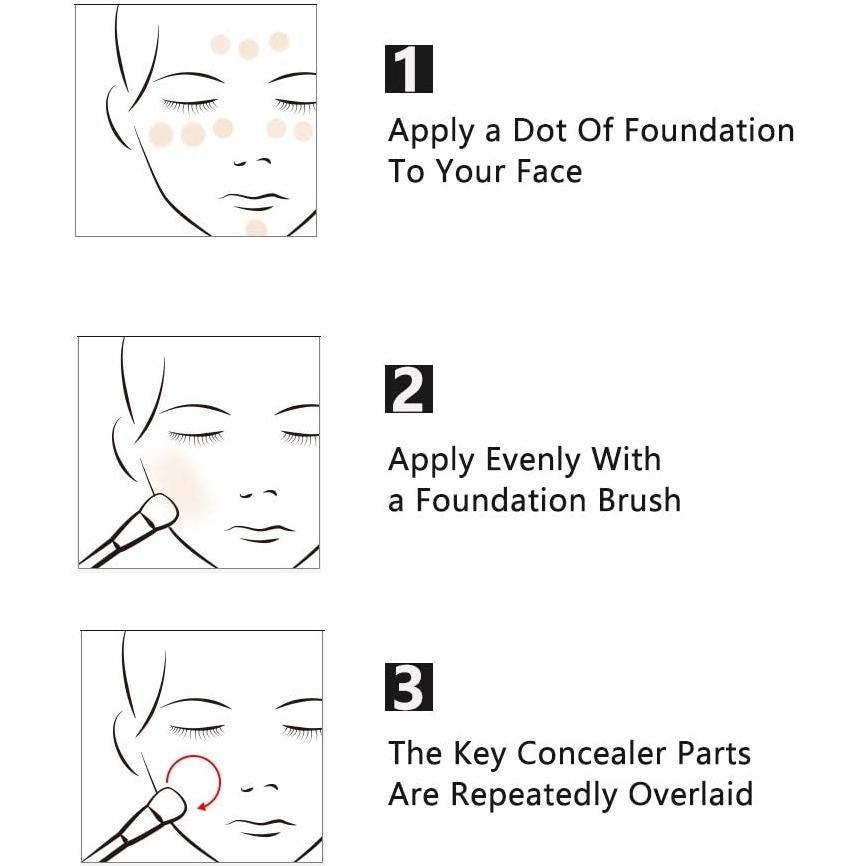 1

Apply a Dot Of Foundation To Your Face

2

Apply Evenly With a Foundation Brush

3

The Key Concealer Parts Are Repeatedly Overlaid