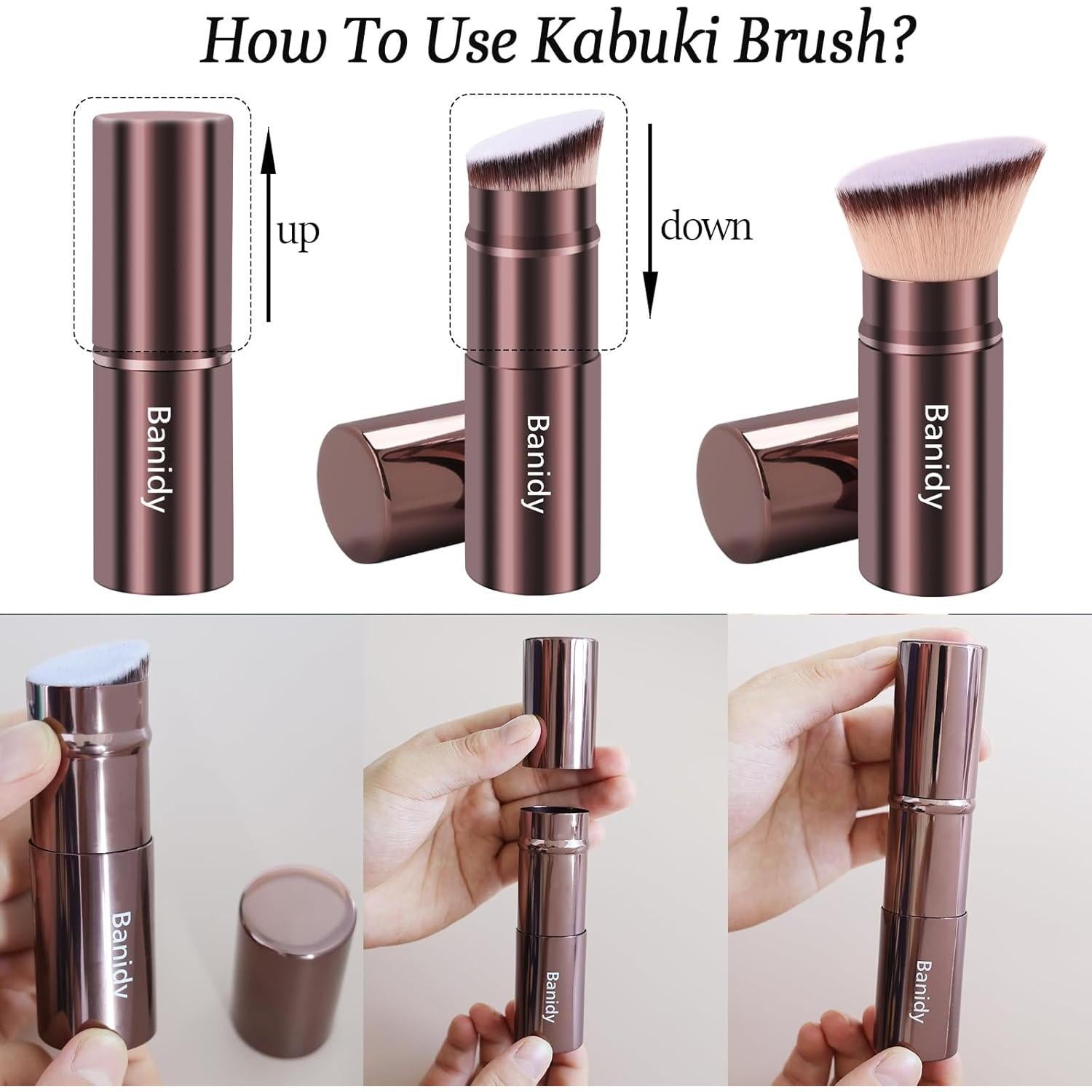 How To Use Kabuki Brush?

up

down

Banidy

Banidy

Banidy

Banidy

Banidy

Banidy