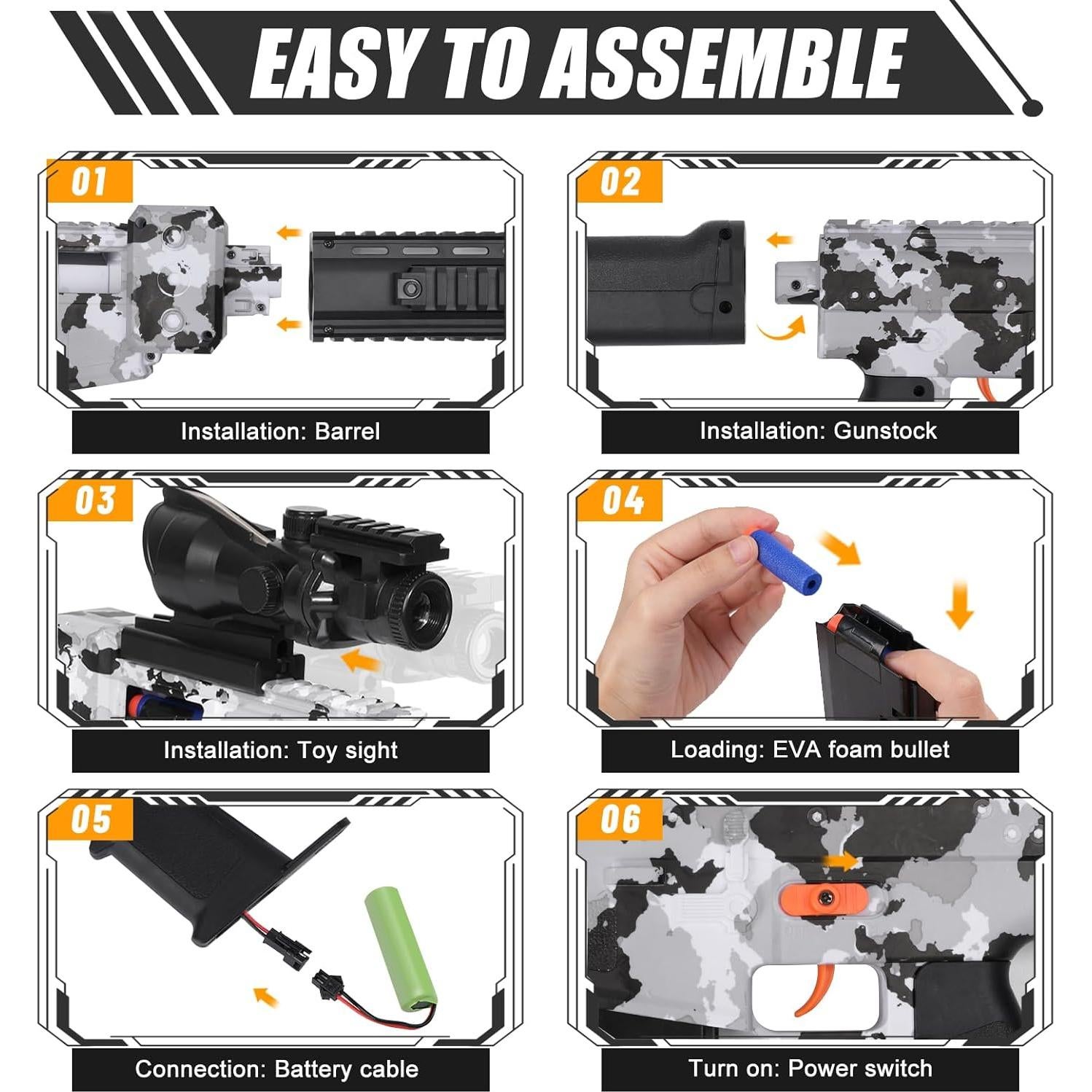 EASY TO ASSEMBLE

01

Installation: Barrel

02

Installation: Gunstock

03

Installation: Toy sight

04

Loading: EVA foam bullet

05

Connection: Battery cable

06

Turn on: Power switch