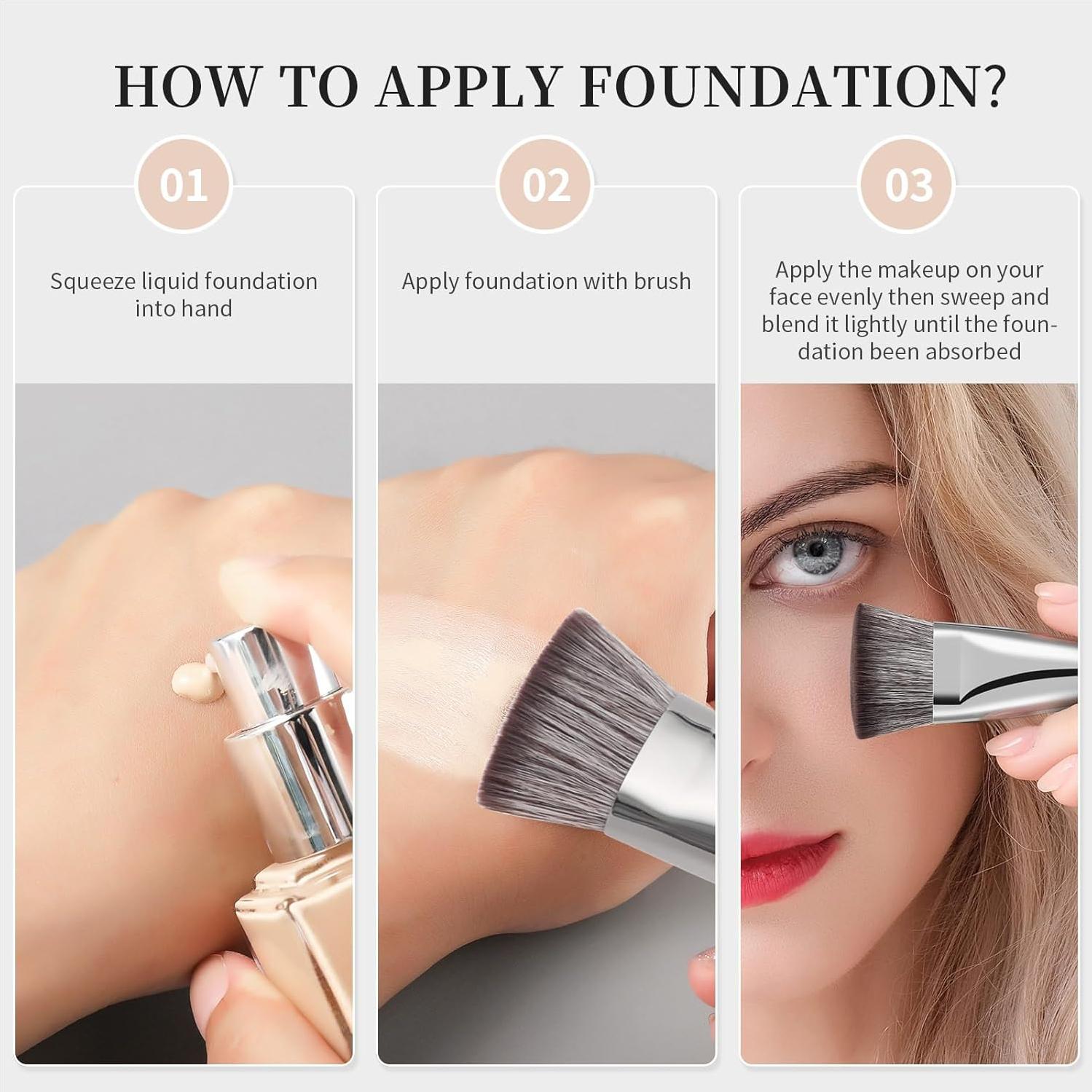 HOW TO APPLY FOUNDATION?

01

Squeeze liquid foundation into hand

02

Apply foundation with brush

03

Apply the makeup on your face evenly then sweep and blend it lightly until the foundation been absorbed