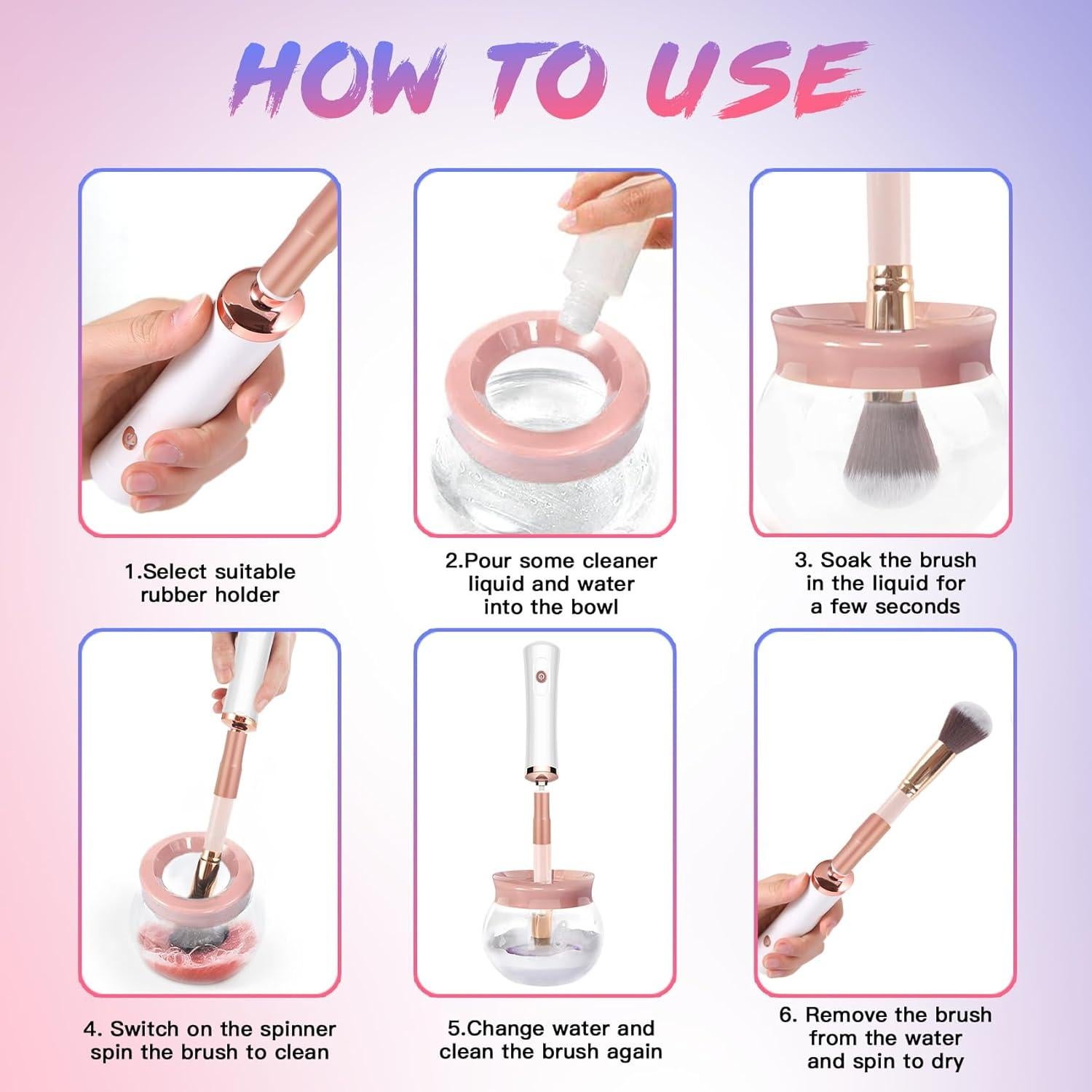 HOW TO USE

1.Select suitable rubber holder

2.Pour some cleaner liquid and water into the bowl

3. Soak the brush in the liquid for a few seconds

4. Switch on the spinner spin the brush to clean

5.Change water and clean the brush again

6. Remove the brush from the water and spin to dry