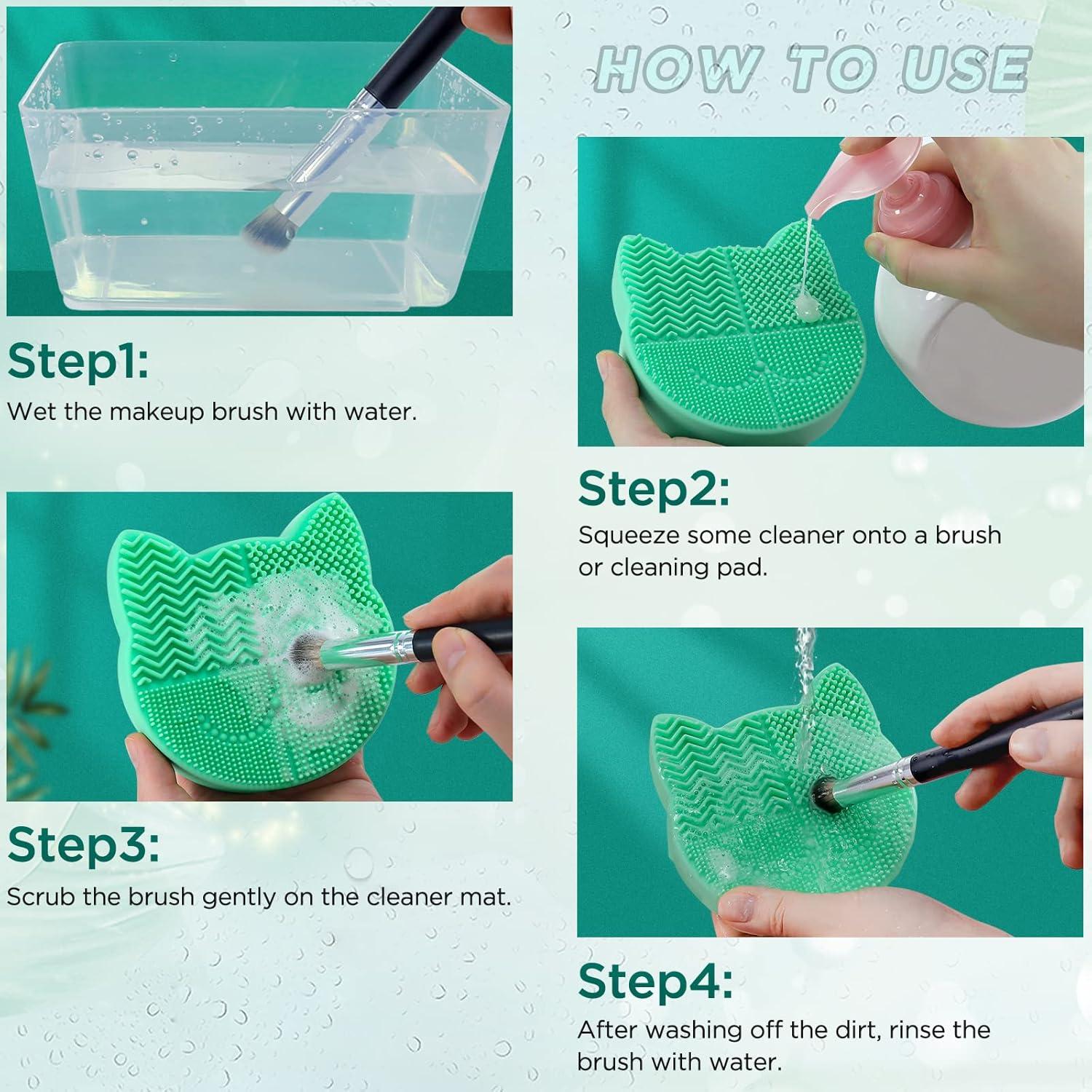 HOW TO USE

Step1:
Wet the makeup brush with water.

Step2:
Squeeze some cleaner onto a brush or cleaning pad.

Step3:
Scrub the brush gently on the cleaner mat.

Step4:
After washing off the dirt, rinse the brush with water.