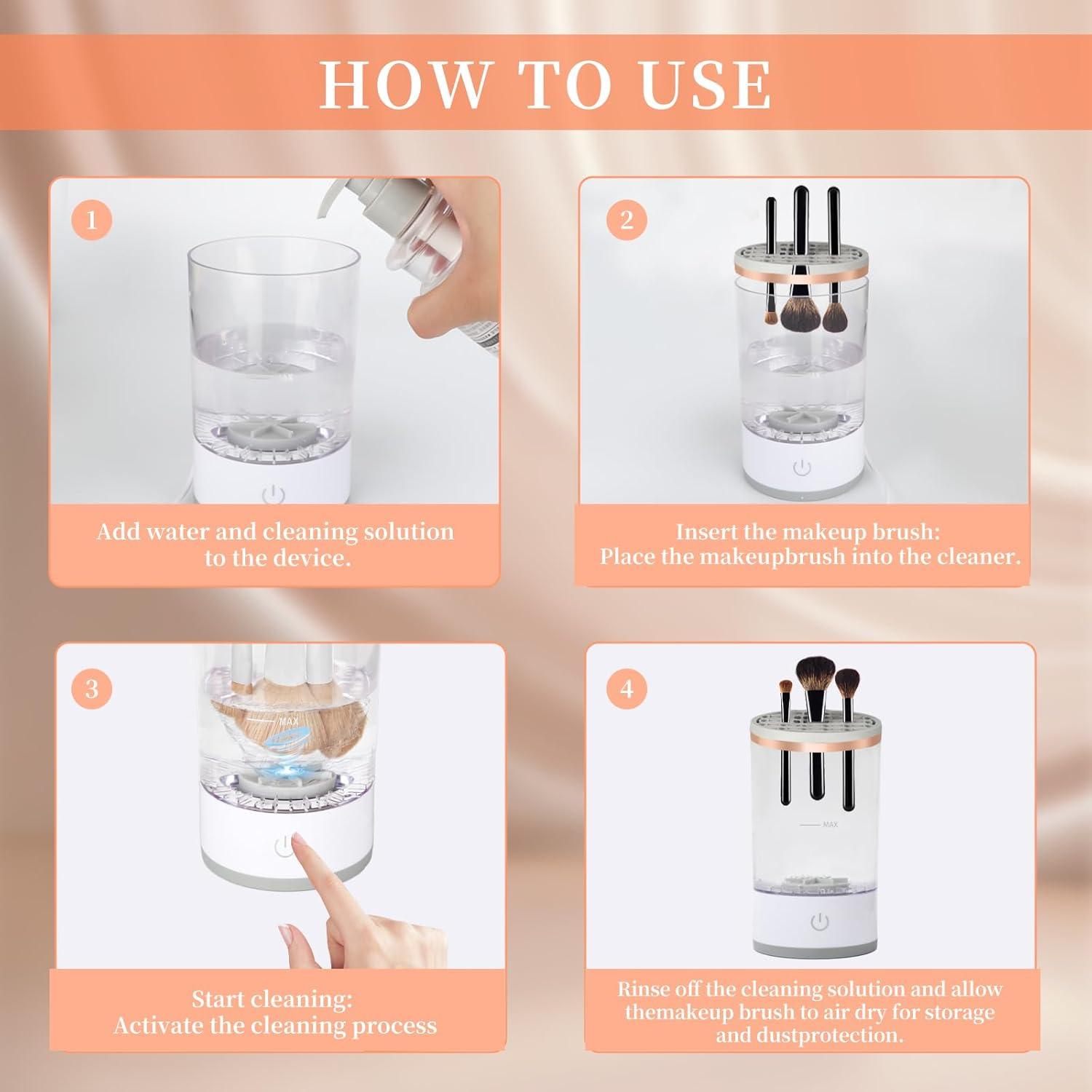 HOW TO USE

1

Add water and cleaning solution to the device.

2

Insert the makeup brush: Place the makeupbrush into the cleaner.

3

MAX

Start cleaning: Activate the cleaning process

4

MAX

Rinse off the cleaning solution and allow themakeup brush to air dry for storage and dustprotection.