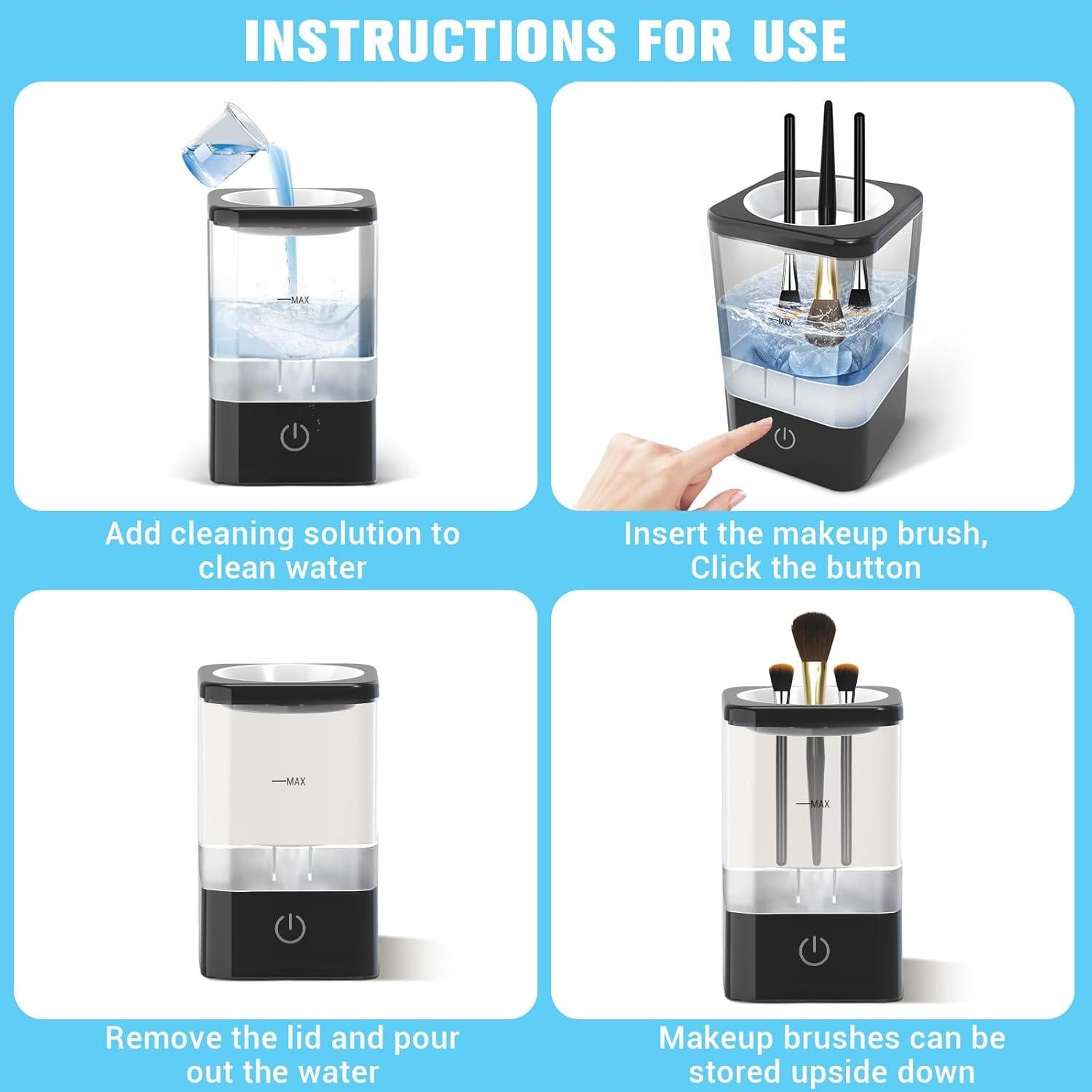 INSTRUCTIONS FOR USE

MAX

Add cleaning solution to clean water

MAX

Insert the makeup brush, Click the button

MAX

Remove the lid and pour out the water

MAX

Makeup brushes can be stored upside down