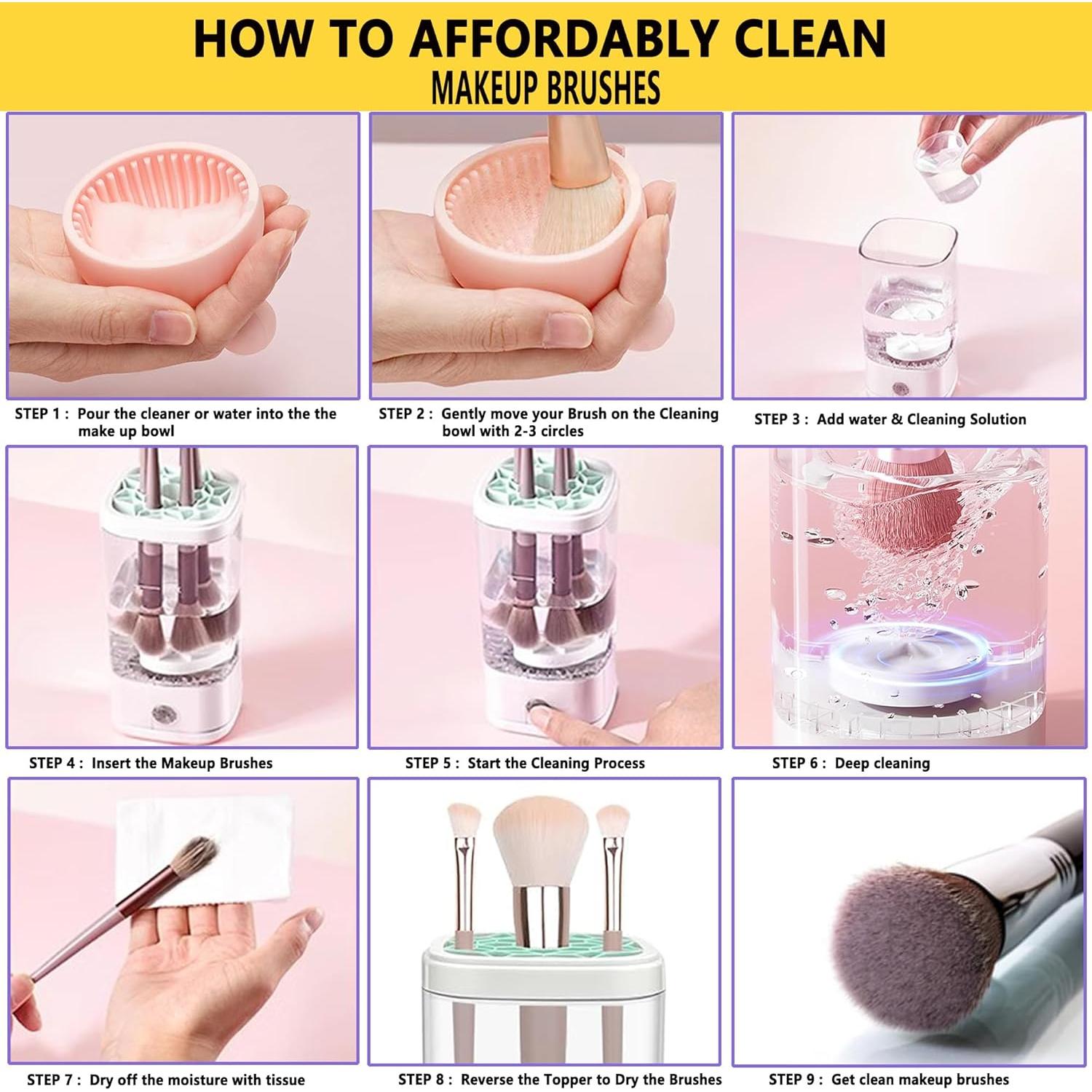 HOW TO AFFORDABLY CLEAN
MAKEUP BRUSHES

STEP 1 : Pour the cleaner or water into the the make up bowl

STEP 2 : Gently move your Brush on the Cleaning bowl with 2-3 circles

STEP 3 : Add water & Cleaning Solution

STEP 4 : Insert the Makeup Brushes

STEP 5 : Start the Cleaning Process

STEP 6 : Deep cleaning

STEP 7 : Dry off the moisture with tissue

STEP 8 : Reverse the Topper to Dry the Brushes

STEP 9 : Get clean makeup brushes