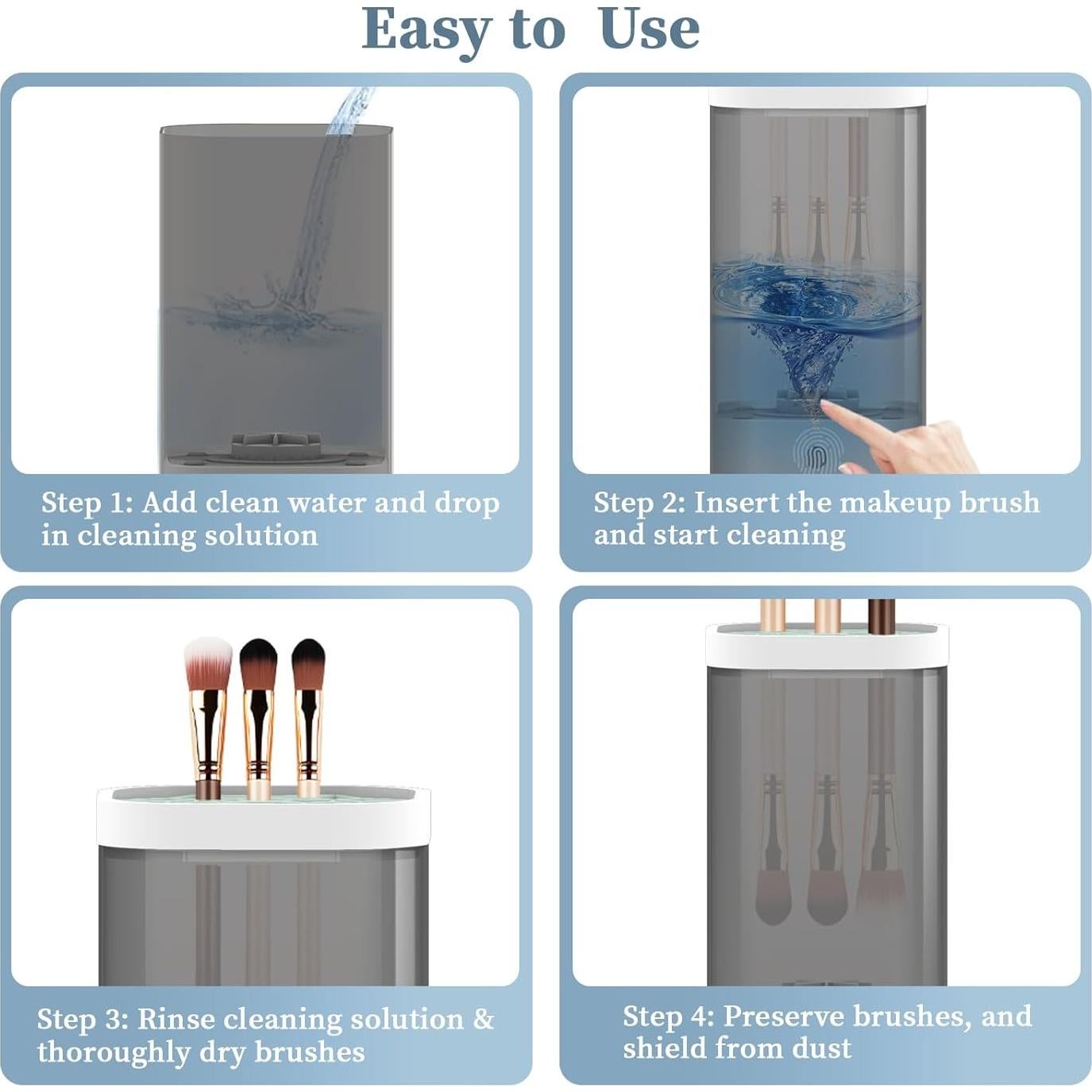 Easy to Use

Step 1: Add clean water and drop in cleaning solution

Step 2: Insert the makeup brush and start cleaning

Step 3: Rinse cleaning solution & thoroughly dry brushes

Step 4: Preserve brushes, and shield from dust