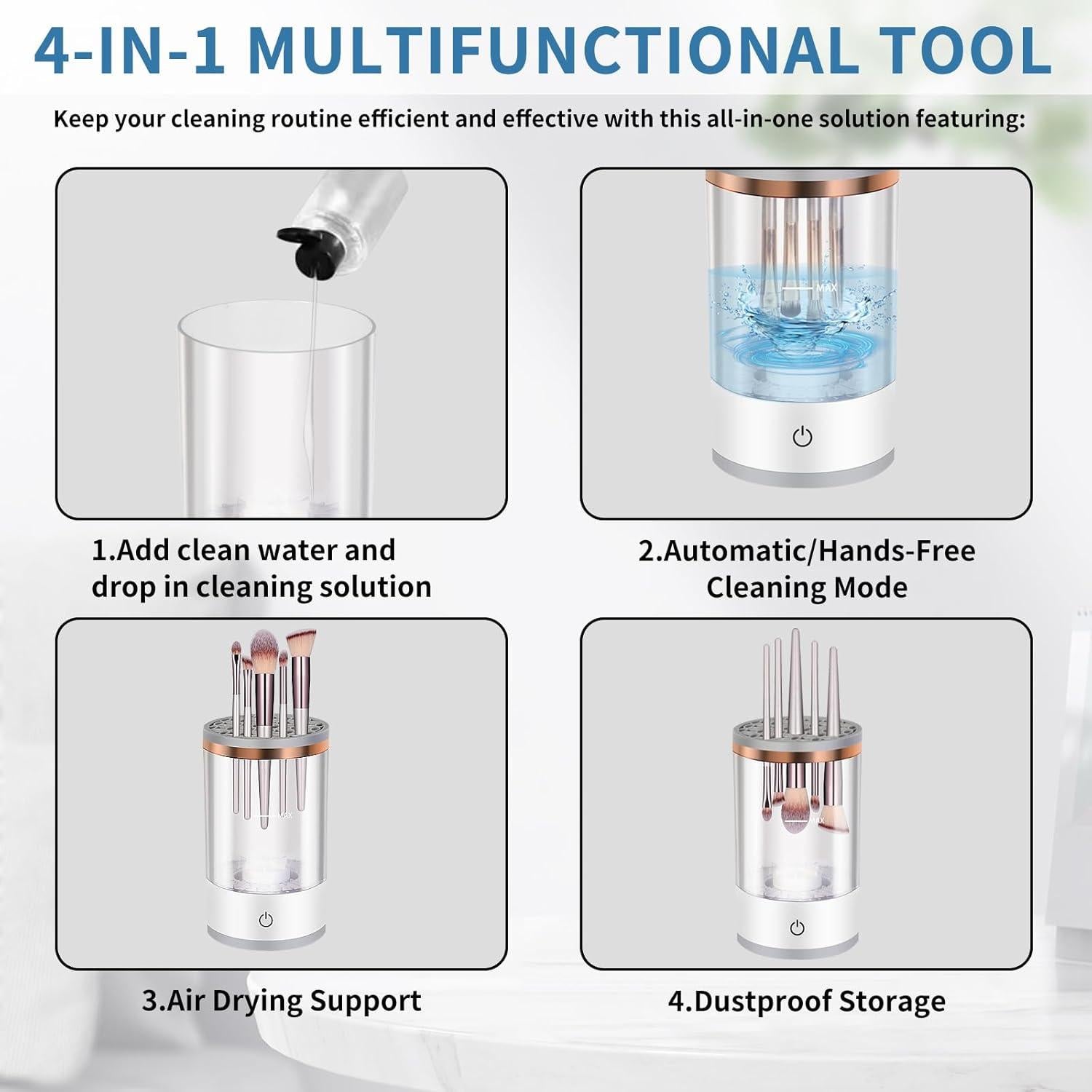 4-IN-1 MULTIFUNCTIONAL TOOL

Keep your cleaning routine efficient and effective with this all-in-one solution featuring:

MAX

1.Add clean water and drop in cleaning solution

2.Automatic/Hands-Free Cleaning Mode

MAX

MAX

3.Air Drying Support

4.Dustproof Storage