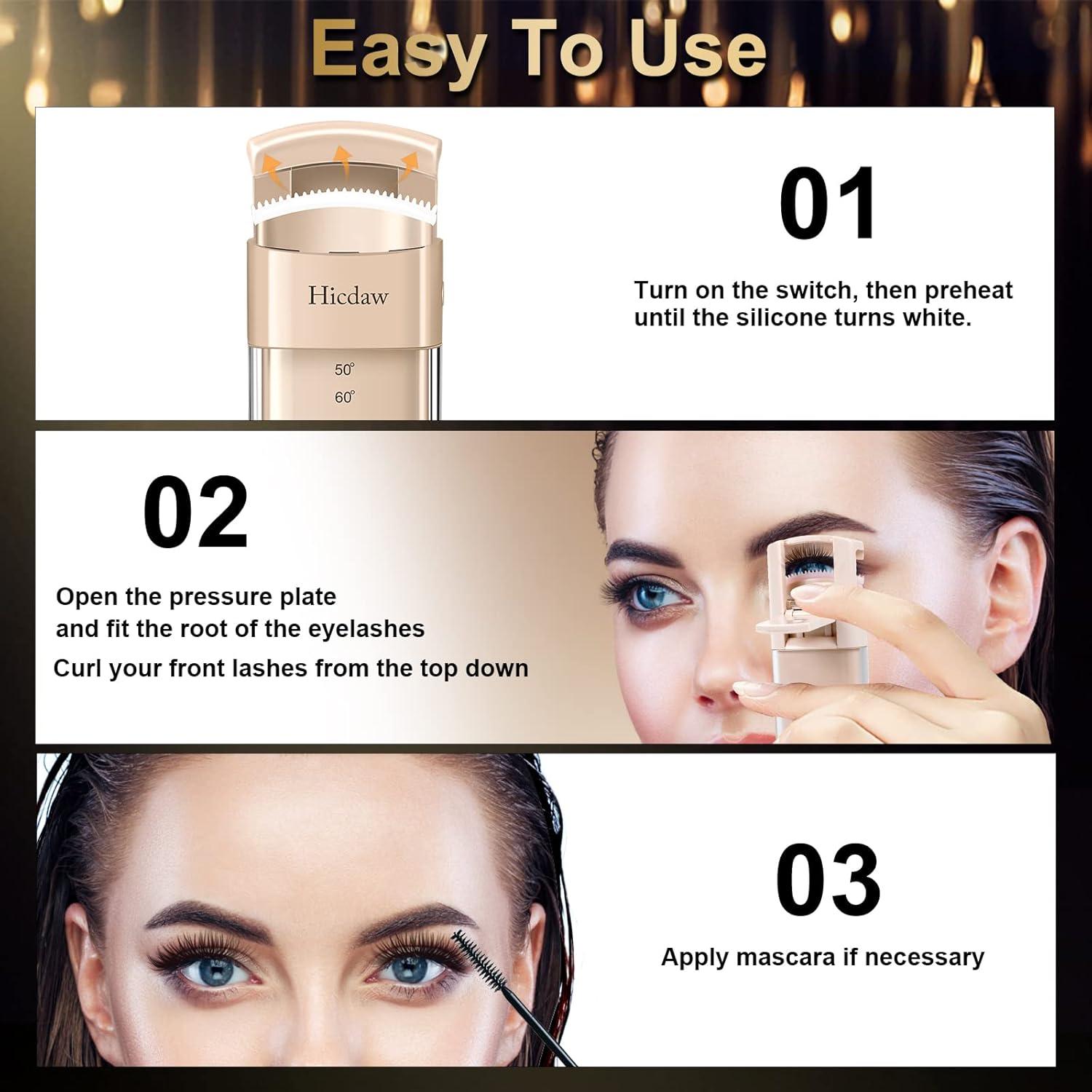 Easy To Use

Hicdaw

50°

60°

01

Turn on the switch, then preheat until the silicone turns white.

02

Open the pressure plate and fit the root of the eyelashes

Curl your front lashes from the top down

03

Apply mascara if necessary