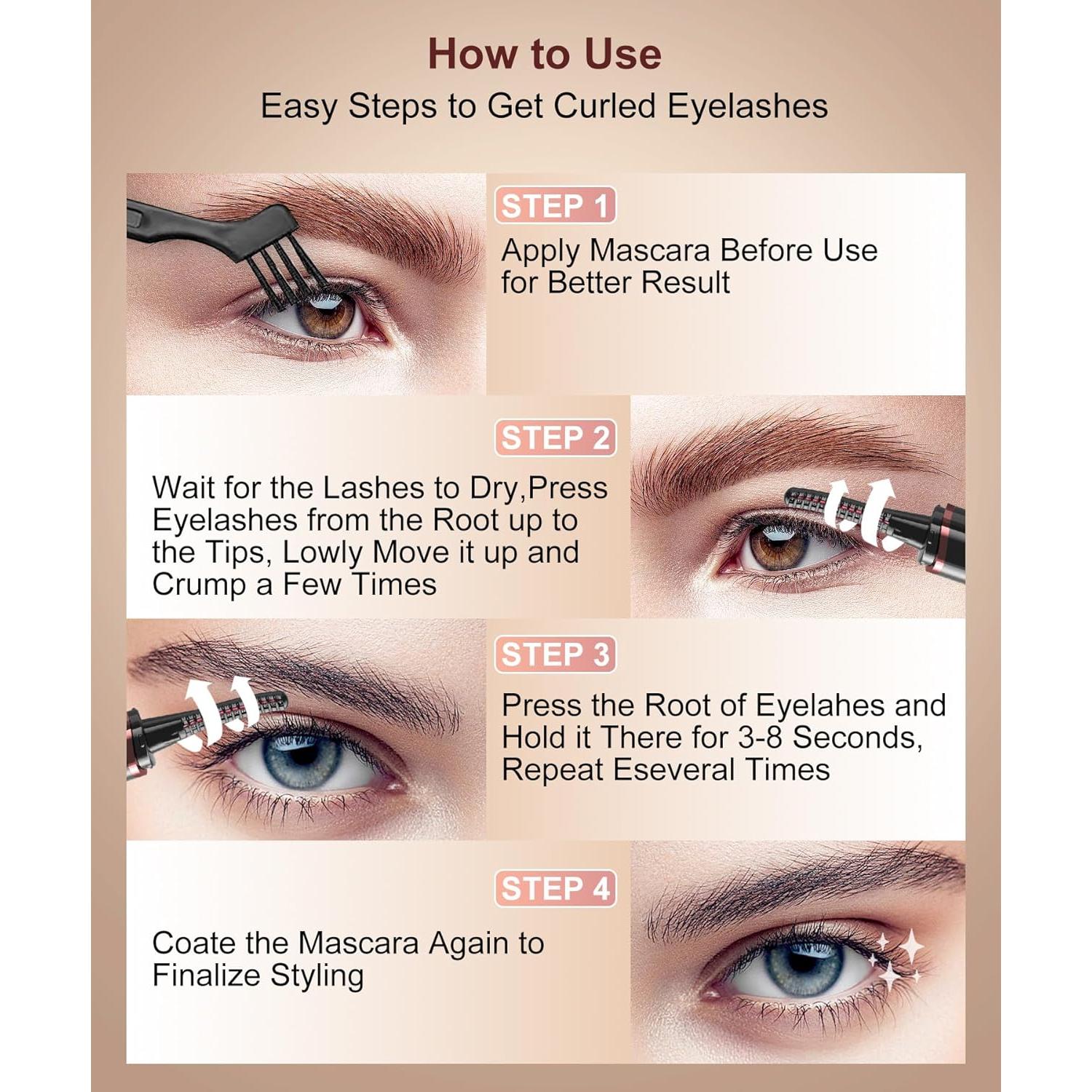 How to Use
Easy Steps to Get Curled Eyelashes

STEP 1
Apply Mascara Before Use for Better Result

STEP 2
Wait for the Lashes to Dry,Press Eyelashes from the Root up to the Tips, Lowly Move it up and Crump a Few Times

STEP 3
Press the Root of Eyelahes and Hold it There for 3-8 Seconds, Repeat Eseveral Times

STEP 4
Coate the Mascara Again to Finalize Styling