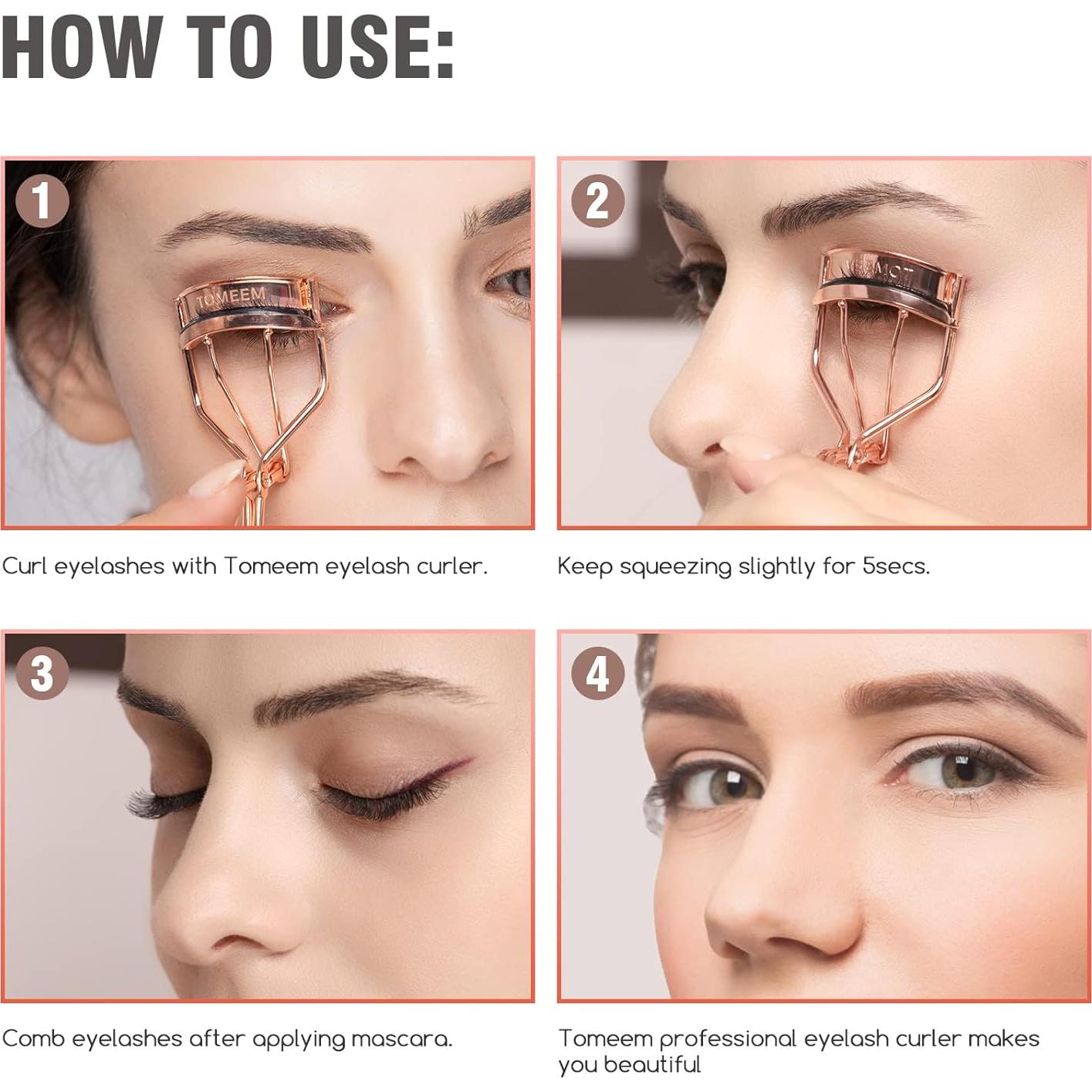 HOW TO USE:

1

TOMEEM

Curl eyelashes with Tomeem eyelash curler.

2

TOMEEM

Keep squeezing slightly for 5secs.

3

Comb eyelashes after applying mascara.

4

Tomeem professional eyelash curler makes you beautiful