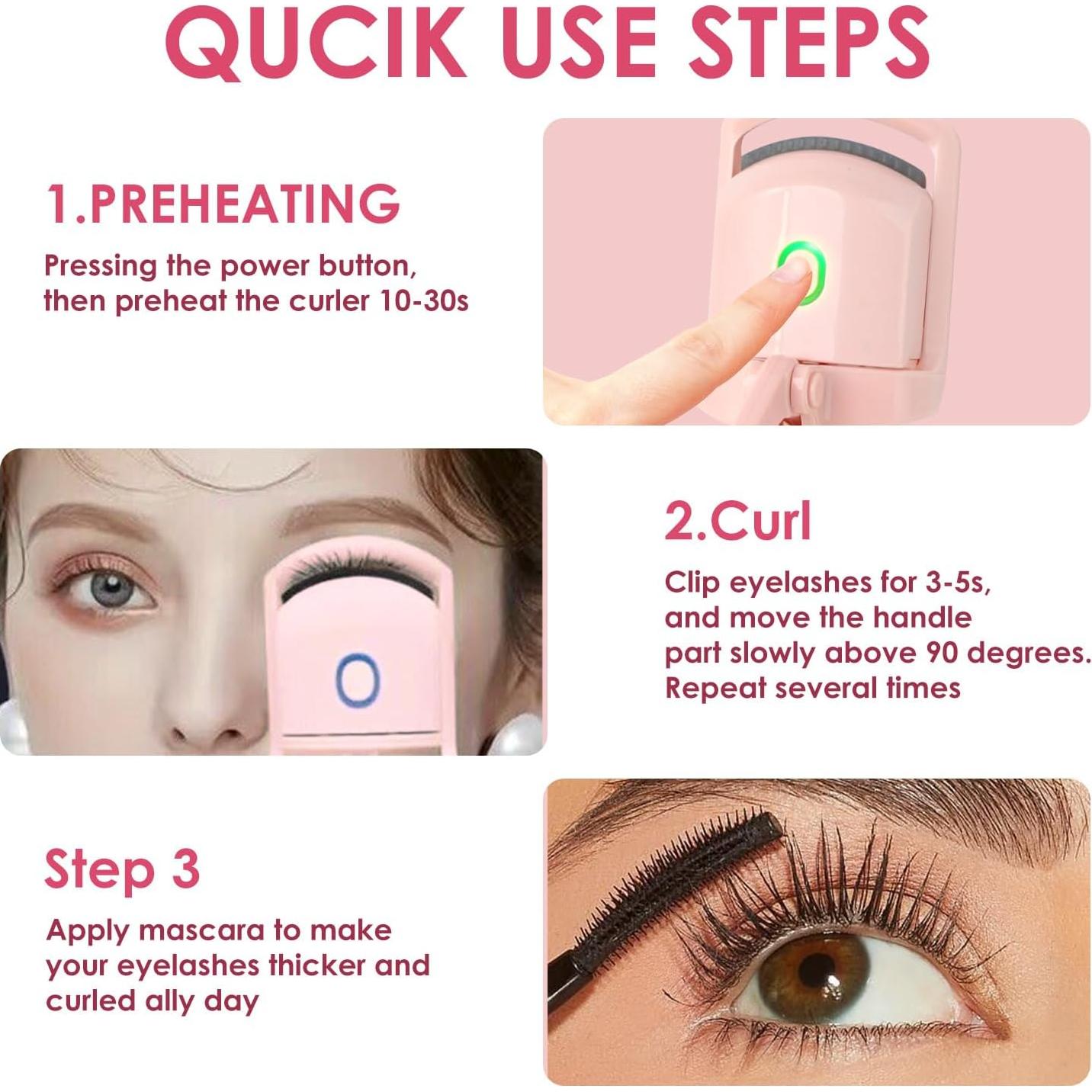 QUCIK USE STEPS

1.PREHEATING

Pressing the power button, then preheat the curler 10-30s

2.Curl

Clip eyelashes for 3-5s, and move the handle part slowly above 90 degrees. Repeat several times

Step 3

Apply mascara to make your eyelashes thicker and curled ally day